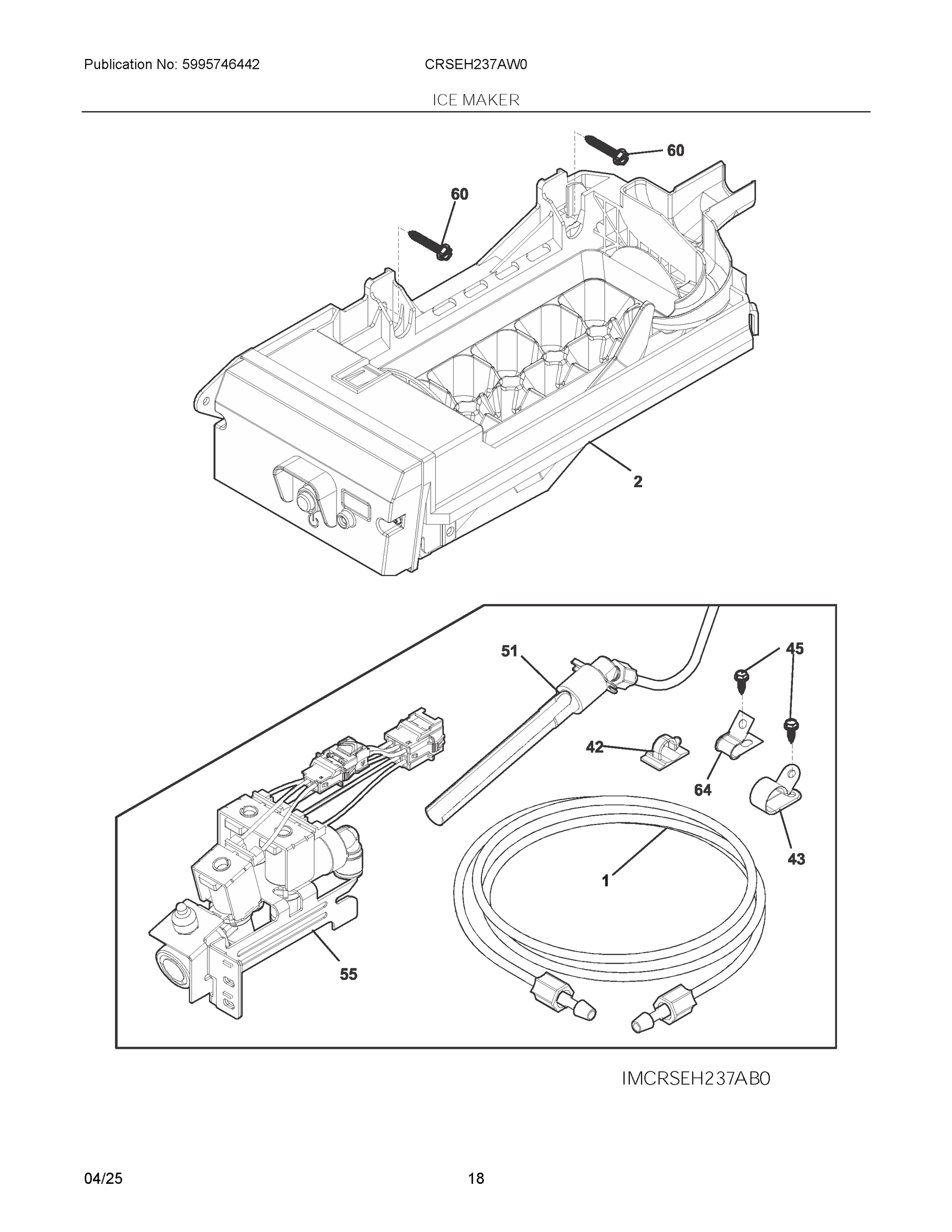 Publication No: 5995746442

CRSEH237AW0

ICE MAKER

60

60

2

51

45

42

64

43

1

55

IMCRSEH237AB0

04/25

18