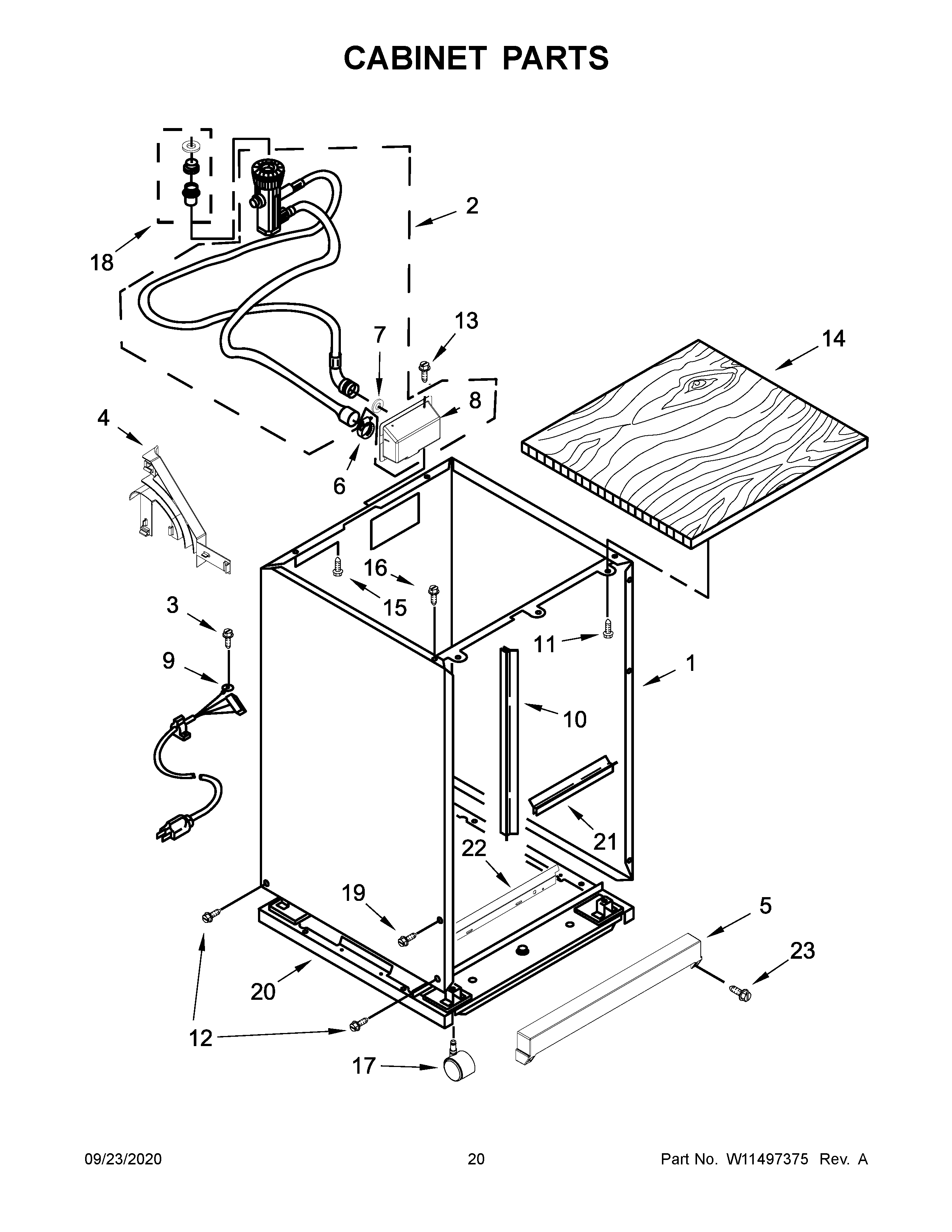 CABINET PARTS

2
18
13
7
14
8
4
6
16
15
3
11
9
1
10
21
22
19
5
23
20
12
17

09/23/2020
20
Part No. W11497375 Rev. A