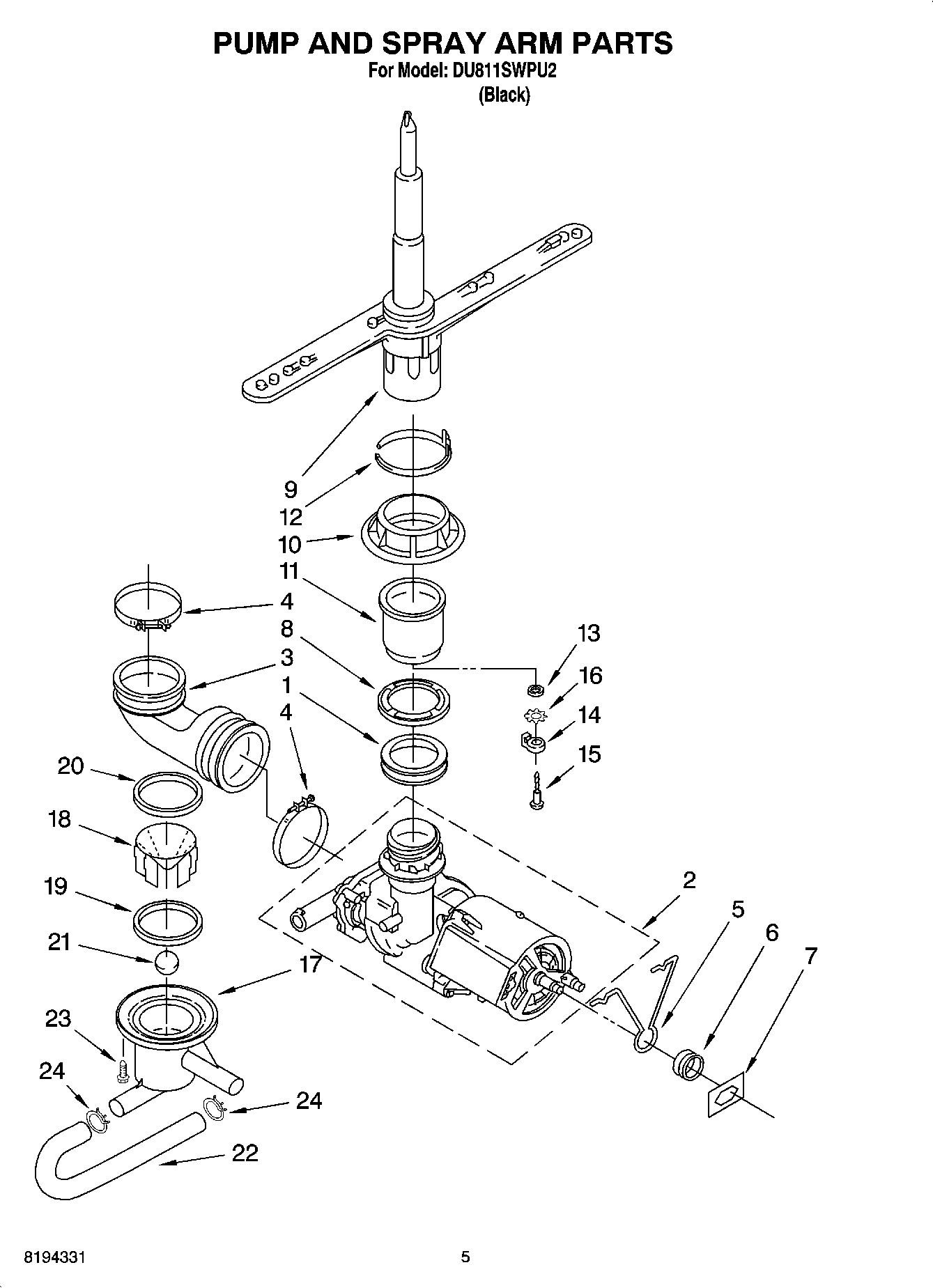 PUMP AND SPRAY ARM PARTS
For Model: DU811SWPU2
(Black)

9
12
10
11
4
8
3
1
4
13
16
14
15
20
18
19
21
17
2
5
6
7
23
24
24
22

8194331
5