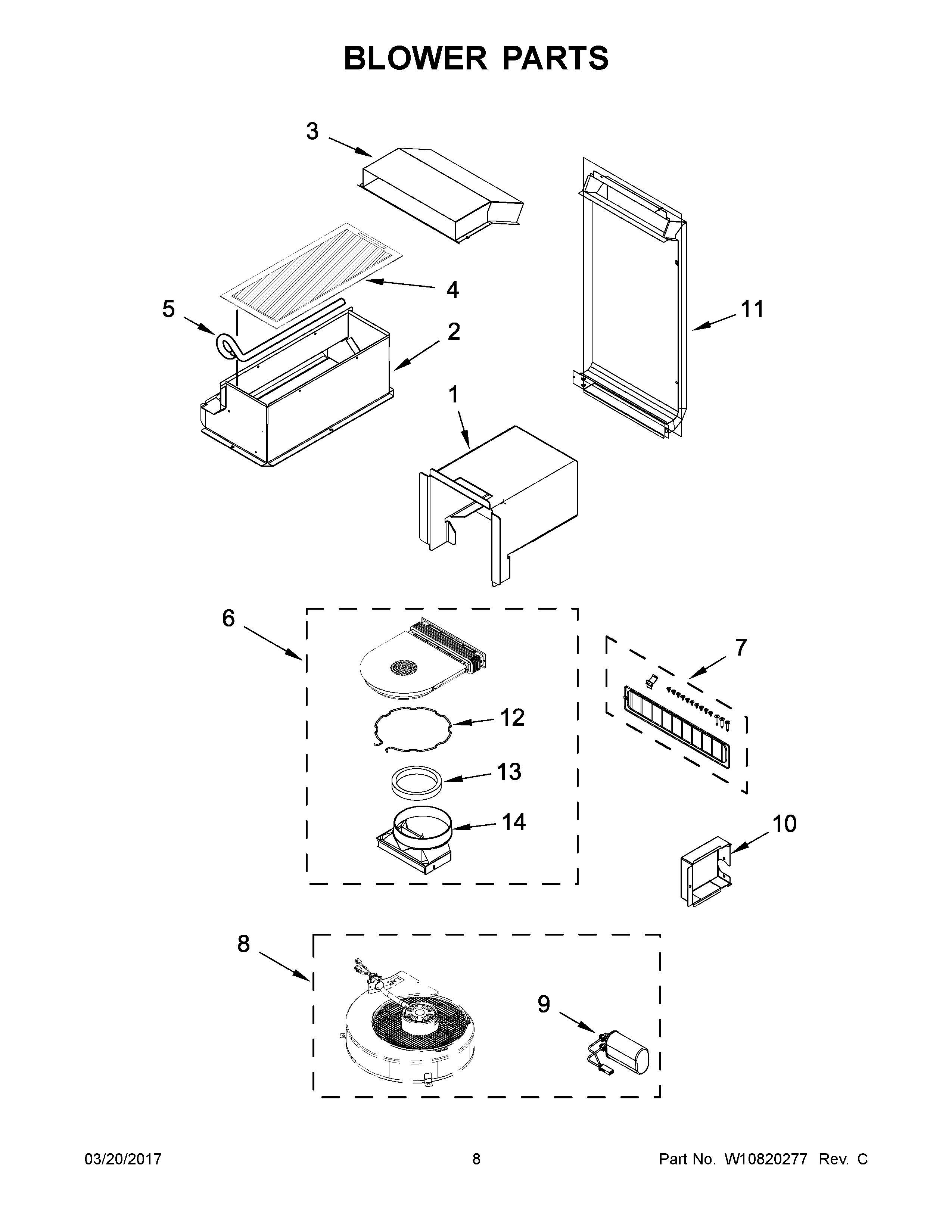 BLOWER PARTS

3

4

5

2

11

1

6

7

12

13

14

10

8

9

03/20/2017

8

Part No. W10820277 Rev. C