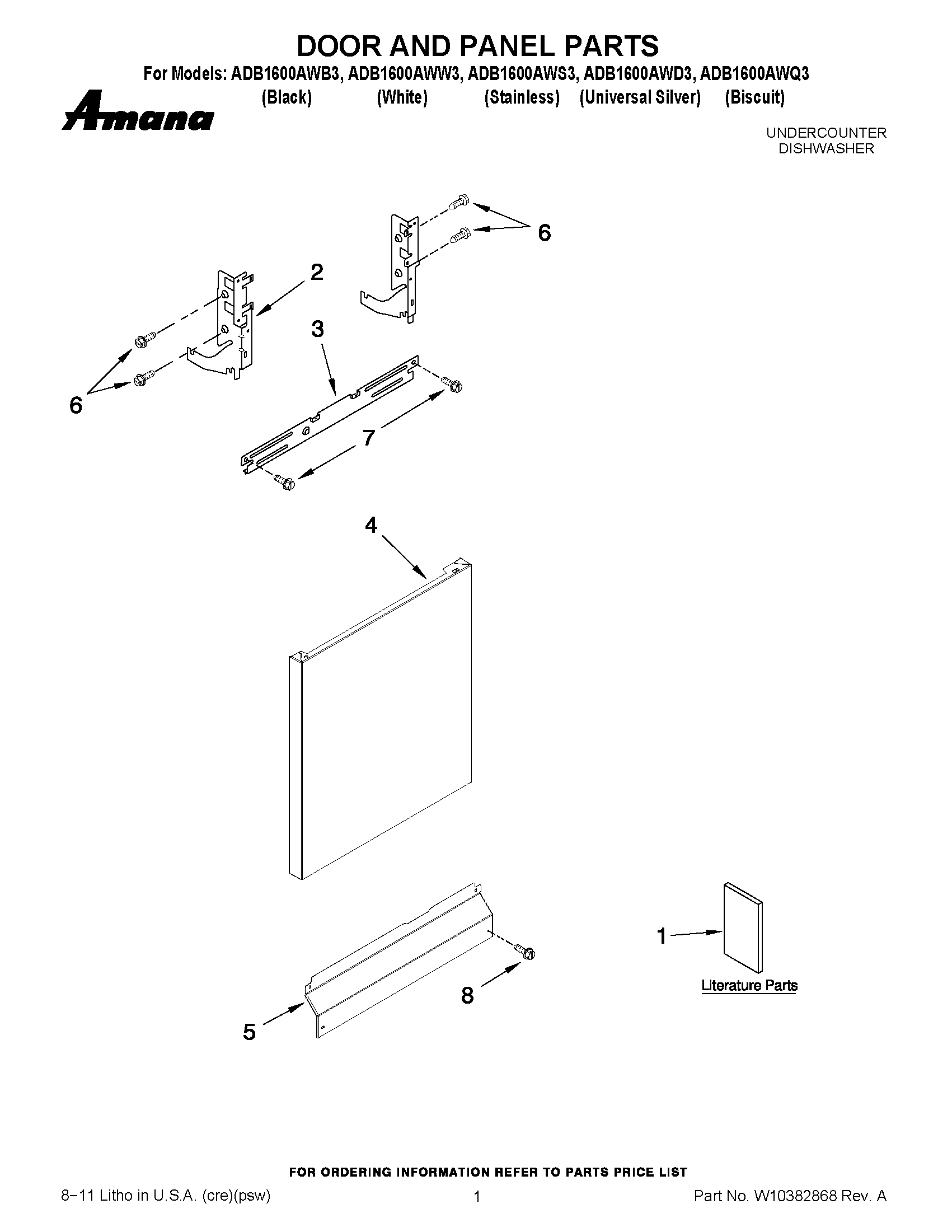 DOOR AND PANEL PARTS

For Models: ADB1600AWB3, ADB1600AWW3, ADB1600AWS3, ADB1600AWD3, ADB1600AWQ3
(Black) (White) (Stainless) (Universal Silver) (Biscuit)

Amana

UNDERCOUNTER DISHWASHER

6

2

3

6

7

4

1

Literature Parts

8

5

FOR ORDERING INFORMATION REFER TO PARTS PRICE LIST

8−11 Litho in U.S.A. (cre)(psw)

1

Part No. W10382868 Rev. A