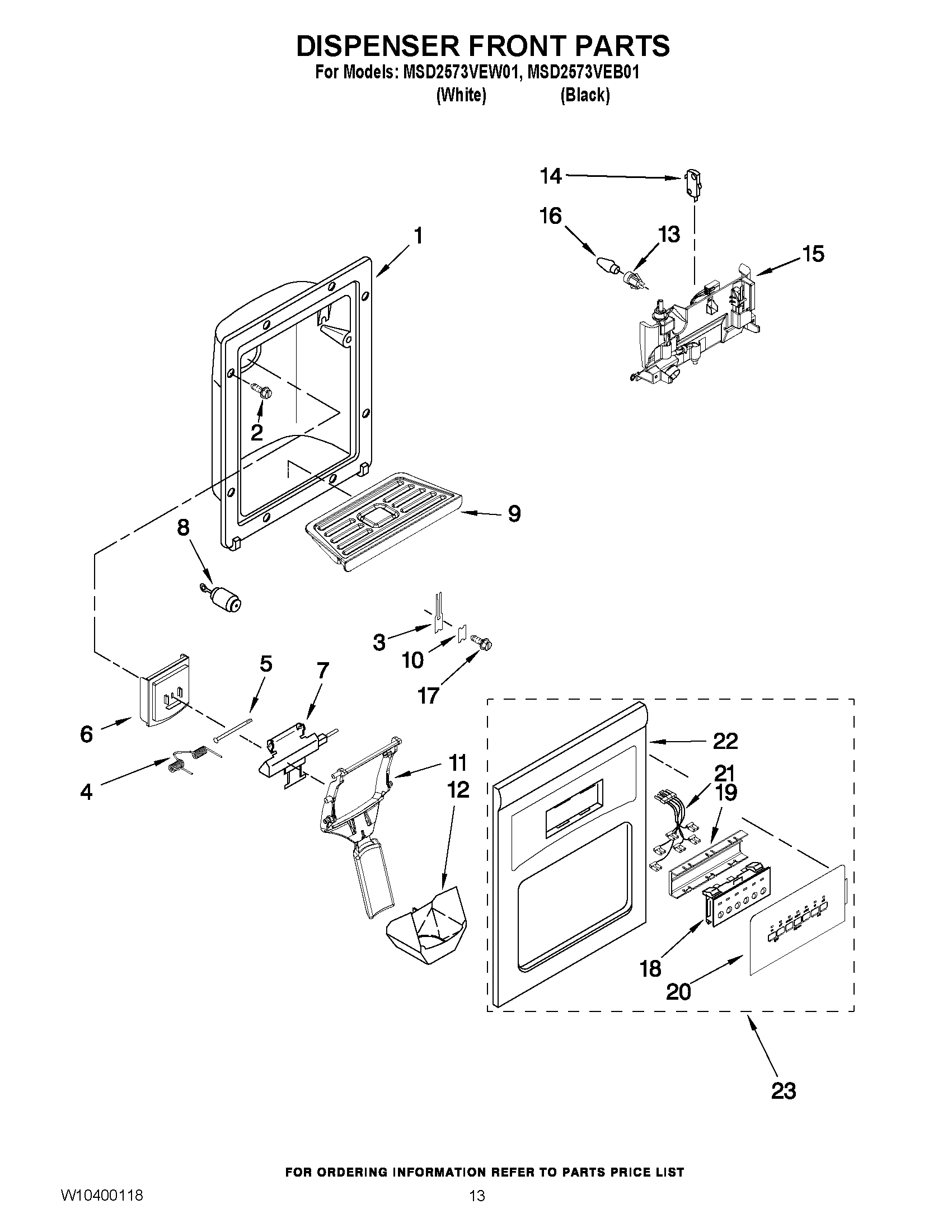 DISPENSER FRONT PARTS
For Models: MSD2573VEW01, MSD2573VEB01
(White) (Black)

14
16
13
15
1
2
9
8
3
10
17
5
7
6
4
11
12
22
21
19
18
20
23

FOR ORDERING INFORMATION REFER TO PARTS PRICE LIST
W10400118
13