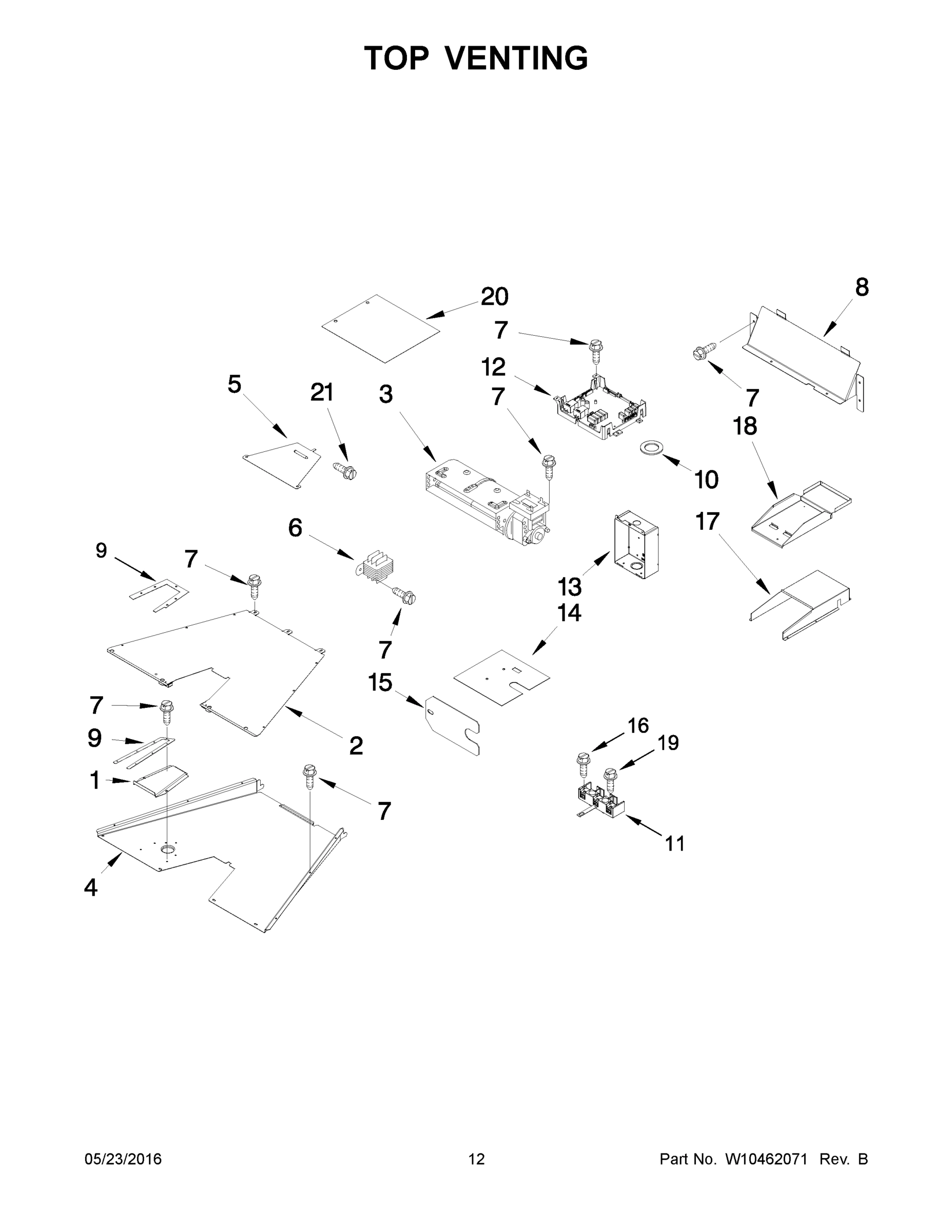 TOP VENTING

20
8
7
12
7
5
21
3
7
18
10
6
17
9
7
13
14
7
15
7
9
2
16
19
1
7
11
4

05/23/2016
12
Part No. W10462071 Rev. B