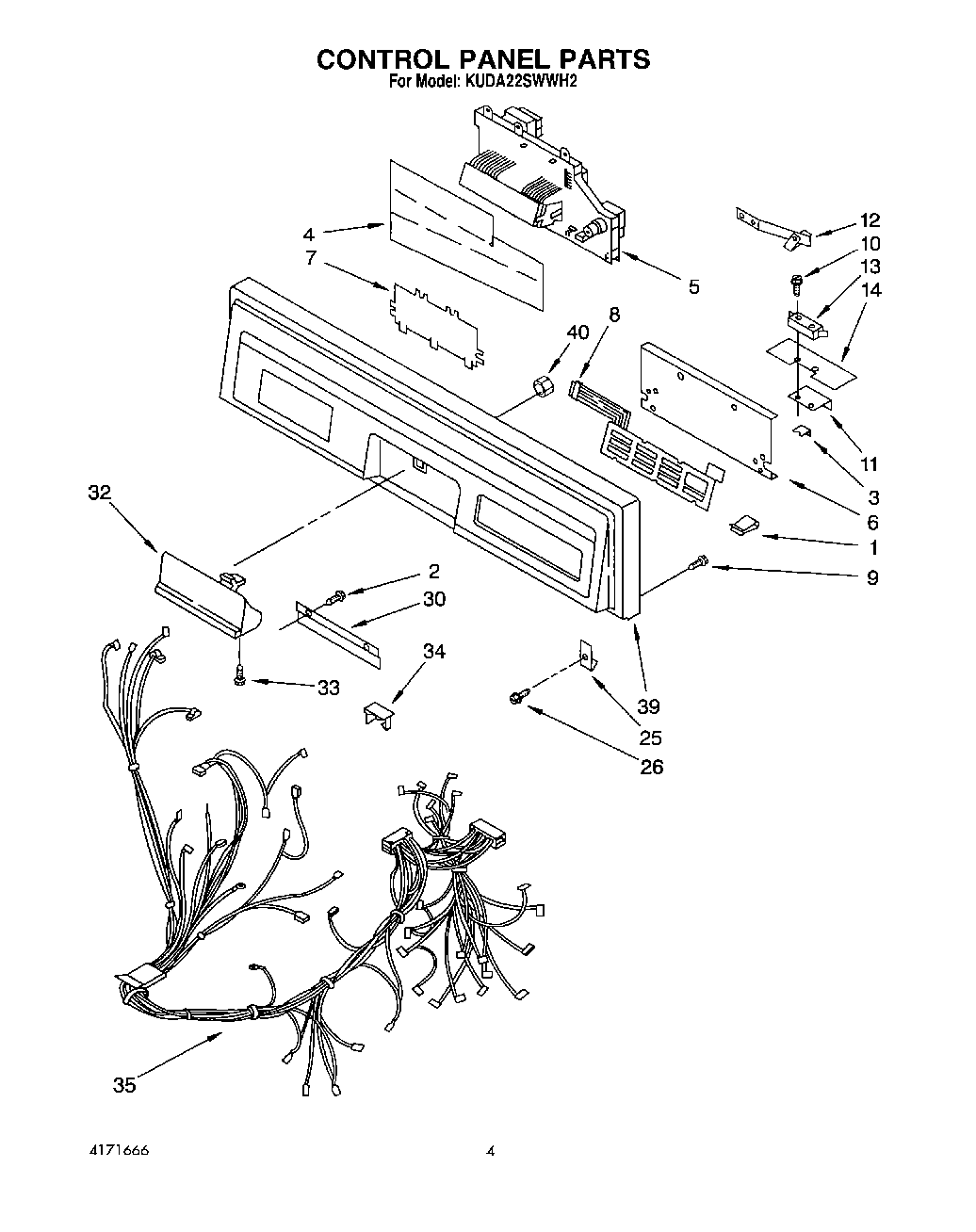 CONTROL PANEL PARTS
For Model: KUDA22SWWH2

4
7
5
12
10
13
14
40
8
11
3
6
1
9
32
2
30
34
33
39
25
26
35

4171666
4