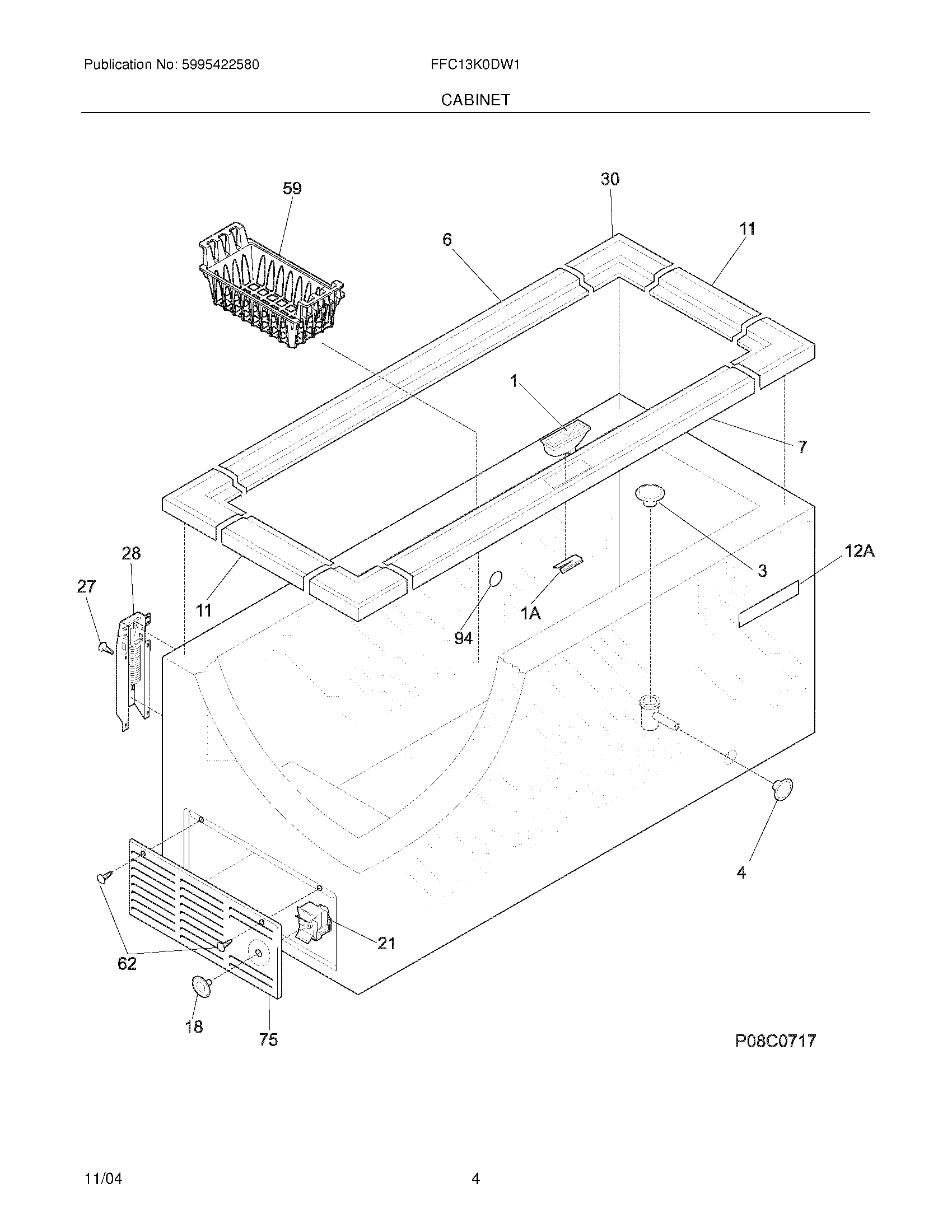 Publication No: 5995422580

FFC13K0DW1

CABINET

59

30

6

11

1

7

3

12A

28

27

11

94

1A

4

21

62

18

75

P08C0717

11/04

4