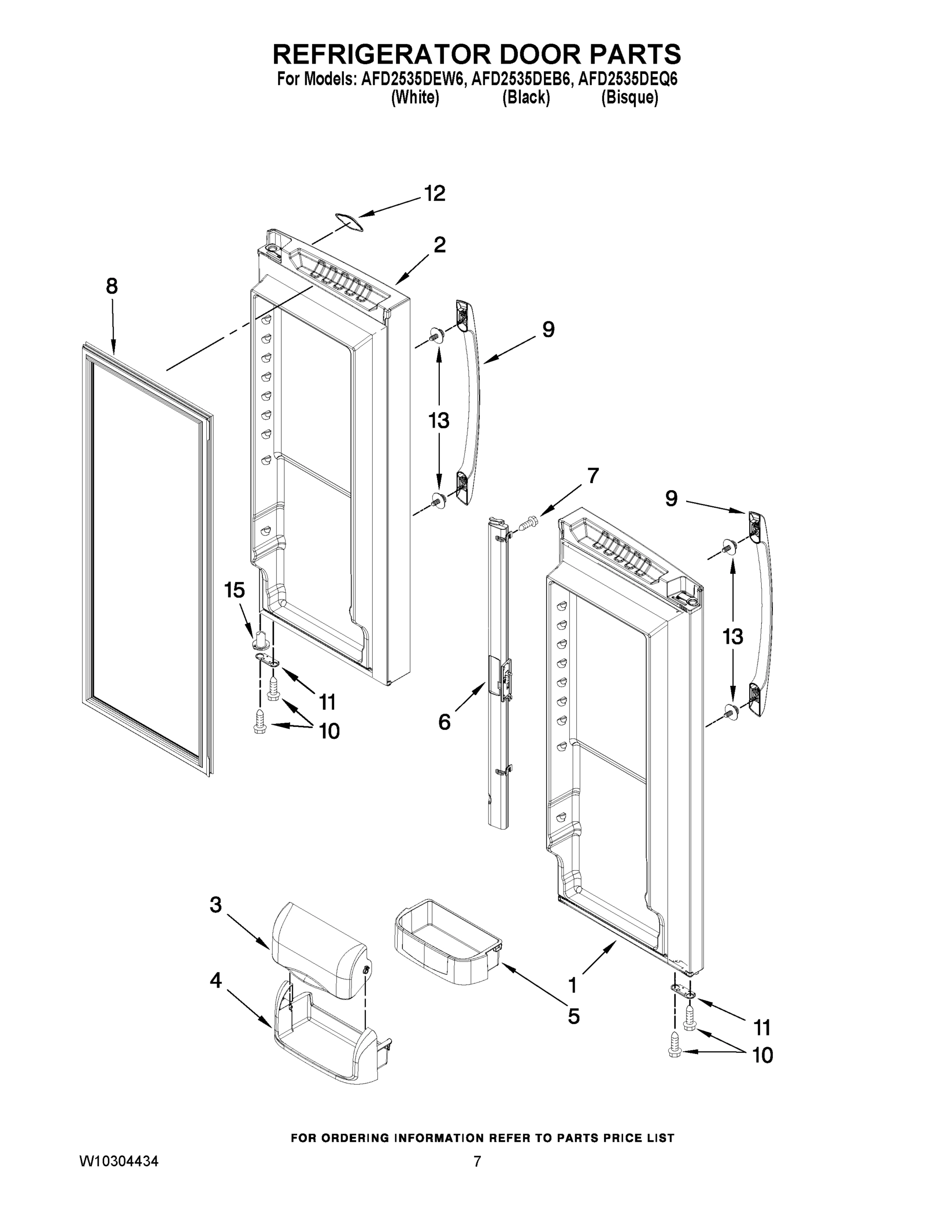 REFRIGERATOR DOOR PARTS
For Models: AFD2535DEW6, AFD2535DEB6, AFD2535DEQ6
(White) (Black) (Bisque)

12
2
8
9
13
7
9
15
13
11
10
6
3
4
5
1
11
10

FOR ORDERING INFORMATION REFER TO PARTS PRICE LIST

W10304434
7