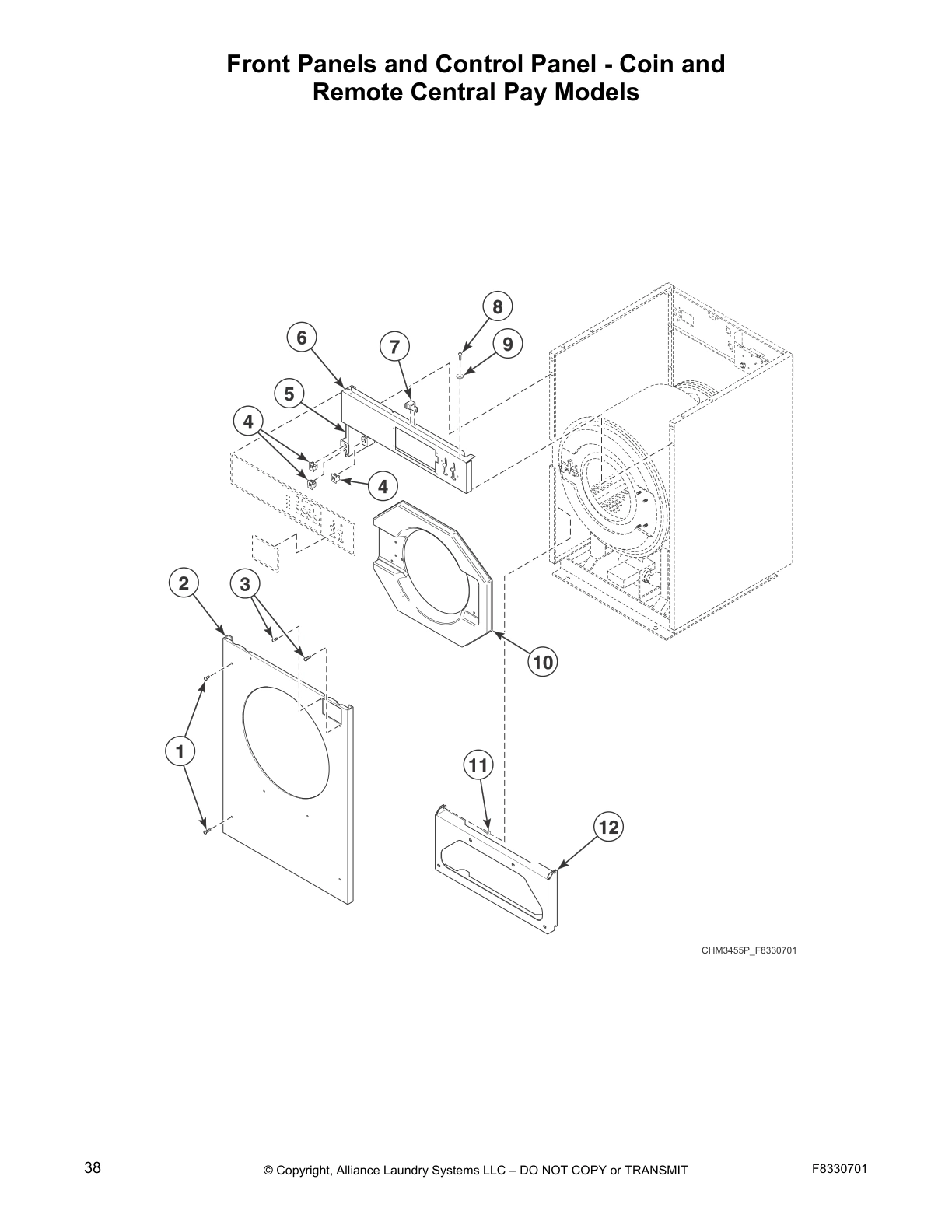 Front Panels and Control Panel - Coin and Remote Central Pay Models

8
6
7
9
5
4
4
2
3
10
1
11
12

CHM3455P_F8330701

38
© Copyright, Alliance Laundry Systems LLC – DO NOT COPY or TRANSMIT
F8330701