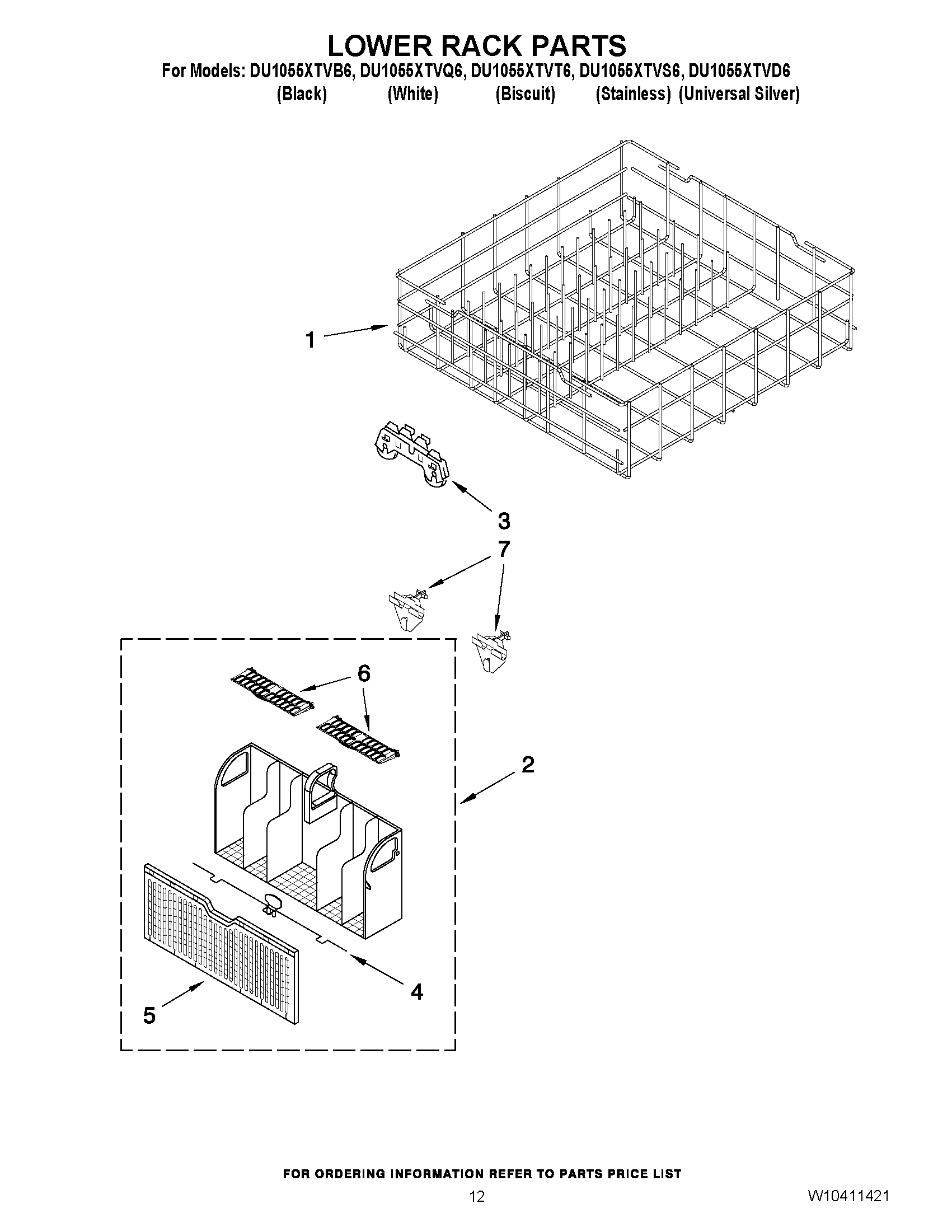 LOWER RACK PARTS

For Models: DU1055XTVB6, DU1055XTVQ6, DU1055XTVT6, DU1055XTVS6, DU1055XTVD6
(Black) (White) (Biscuit) (Stainless) (Universal Silver)

1

3

7

6

2

4

5

FOR ORDERING INFORMATION REFER TO PARTS PRICE LIST

12

W10411421