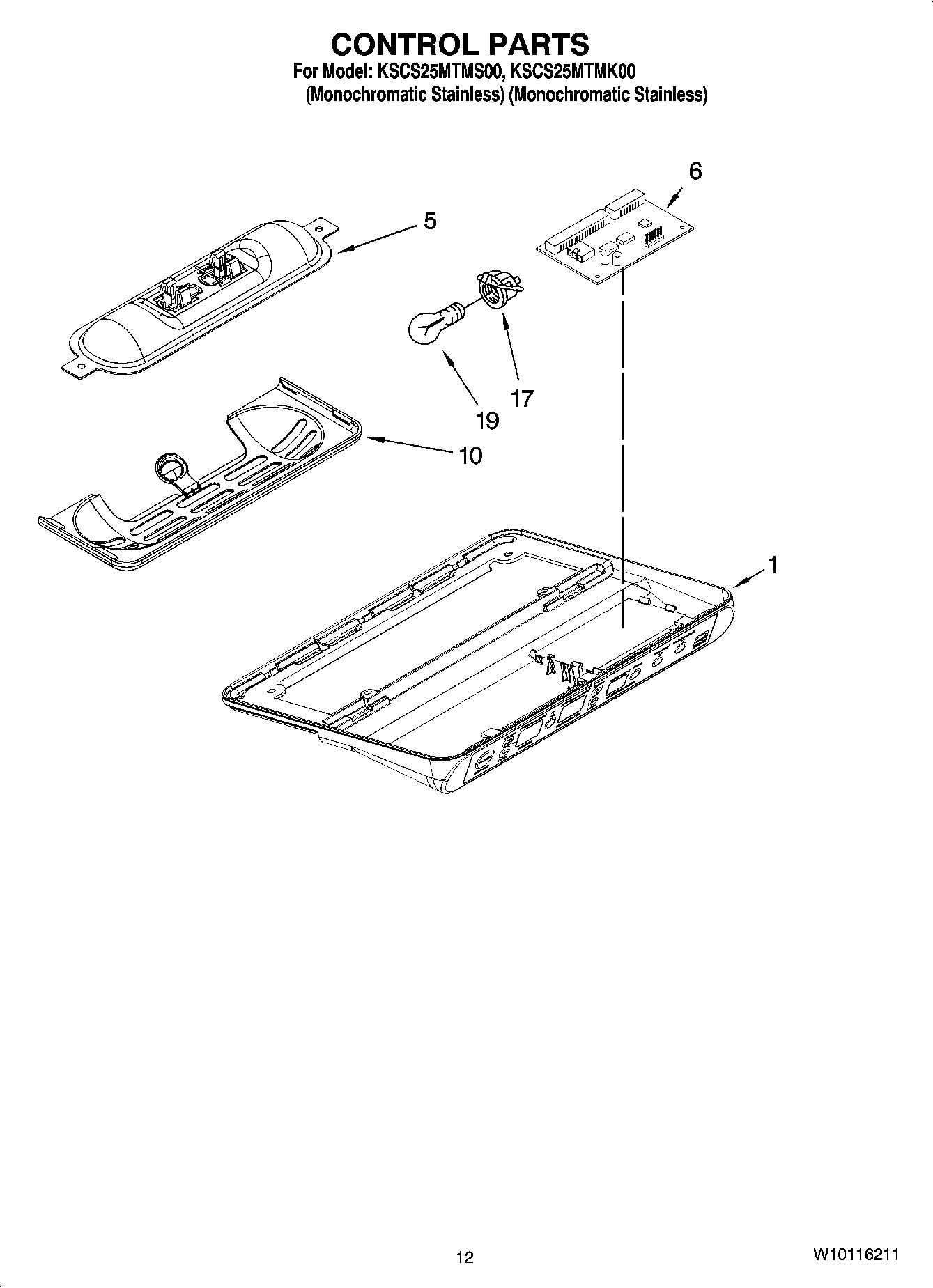 CONTROL PARTS
For Model: KSCS25MTMS00, KSCS25MTMK00
(Monochromatic Stainless) (Monochromatic Stainless)

6
5
17
19
10
1

12
W10116211