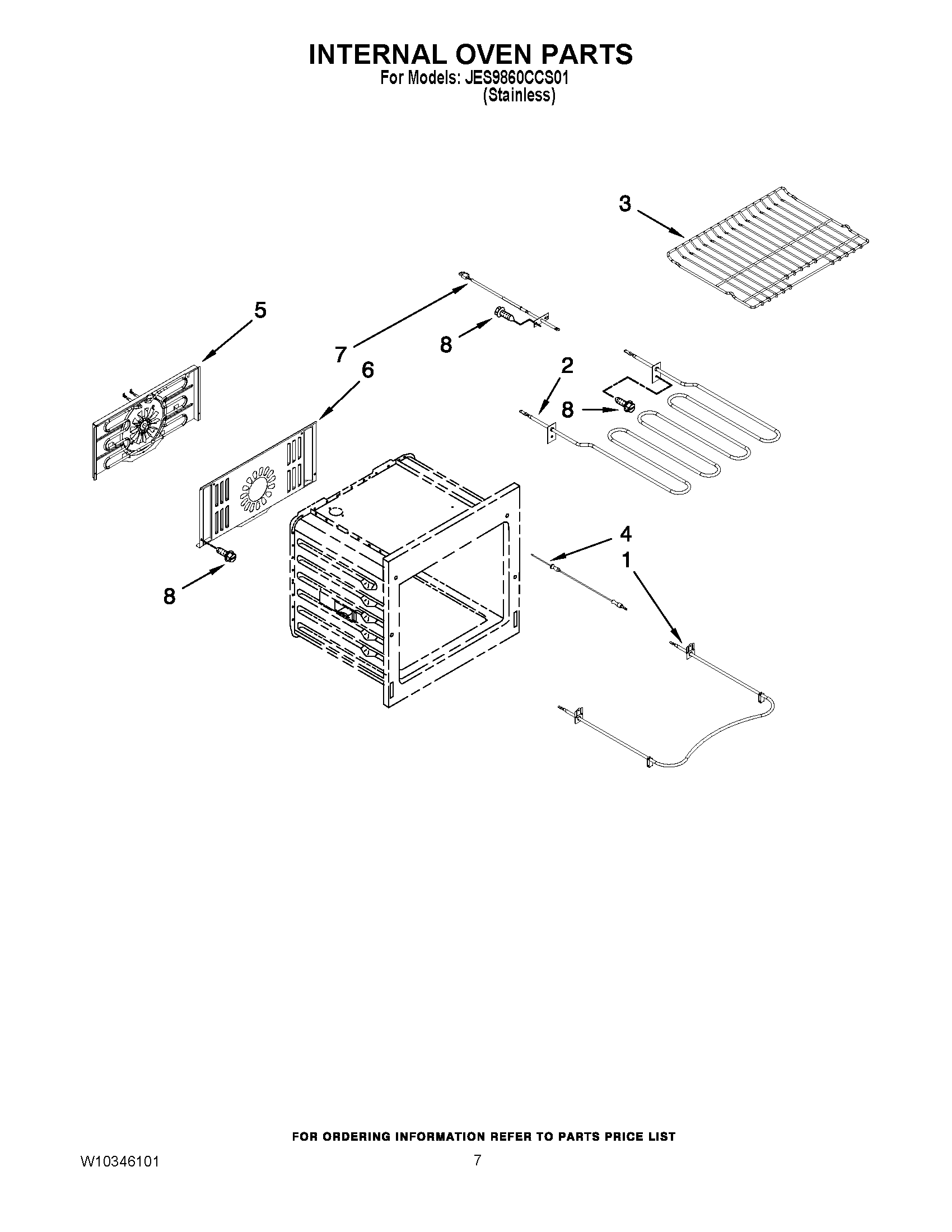 INTERNAL OVEN PARTS
For Models: JES9860CCS01
(Stainless)

3

5

7

8

6

2

8

4

1

8

FOR ORDERING INFORMATION REFER TO PARTS PRICE LIST

W10346101

7