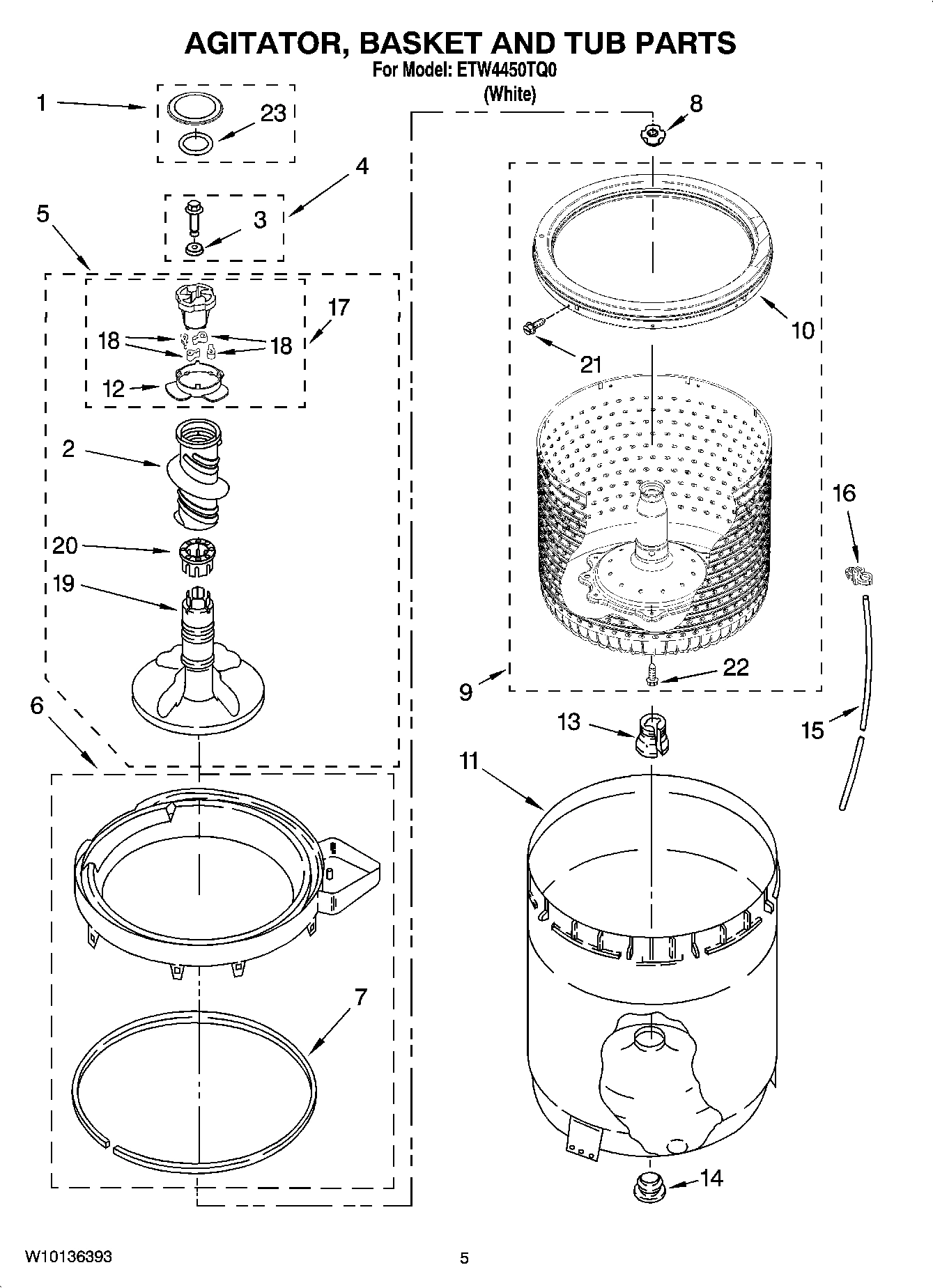 AGITATOR, BASKET AND TUB PARTS
For Model: ETW4450TQ0
(White)

1
23
8
4
3
5
17
18
18
12
10
21
2
16
20
19
22
9
6
13
15
11
7
14

W10136393
5