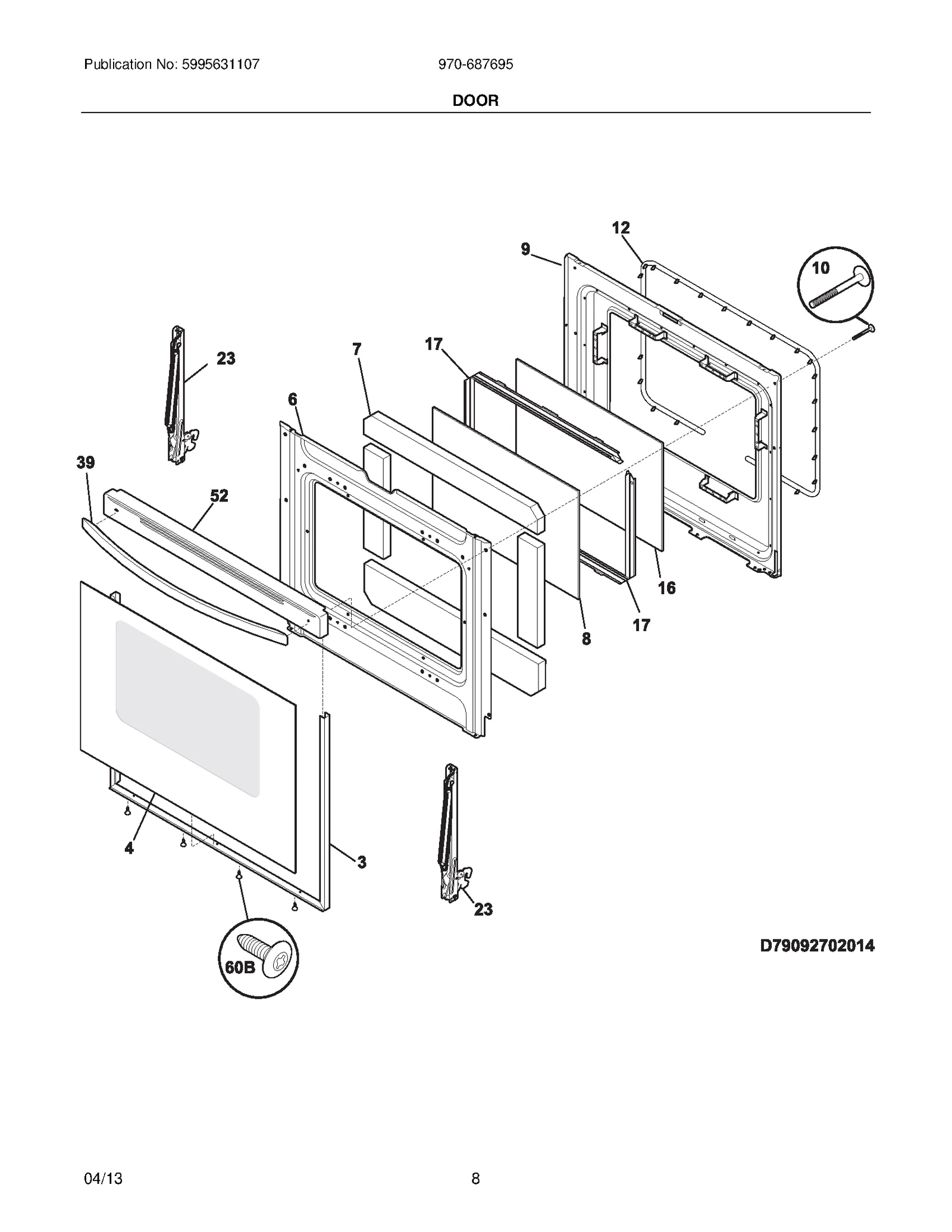 Publication No: 5995631107

970-687695

DOOR

12

9

10

23

7

17

6

39

52

16

17

8

4

3

23

60B

D79092702014

04/13

8