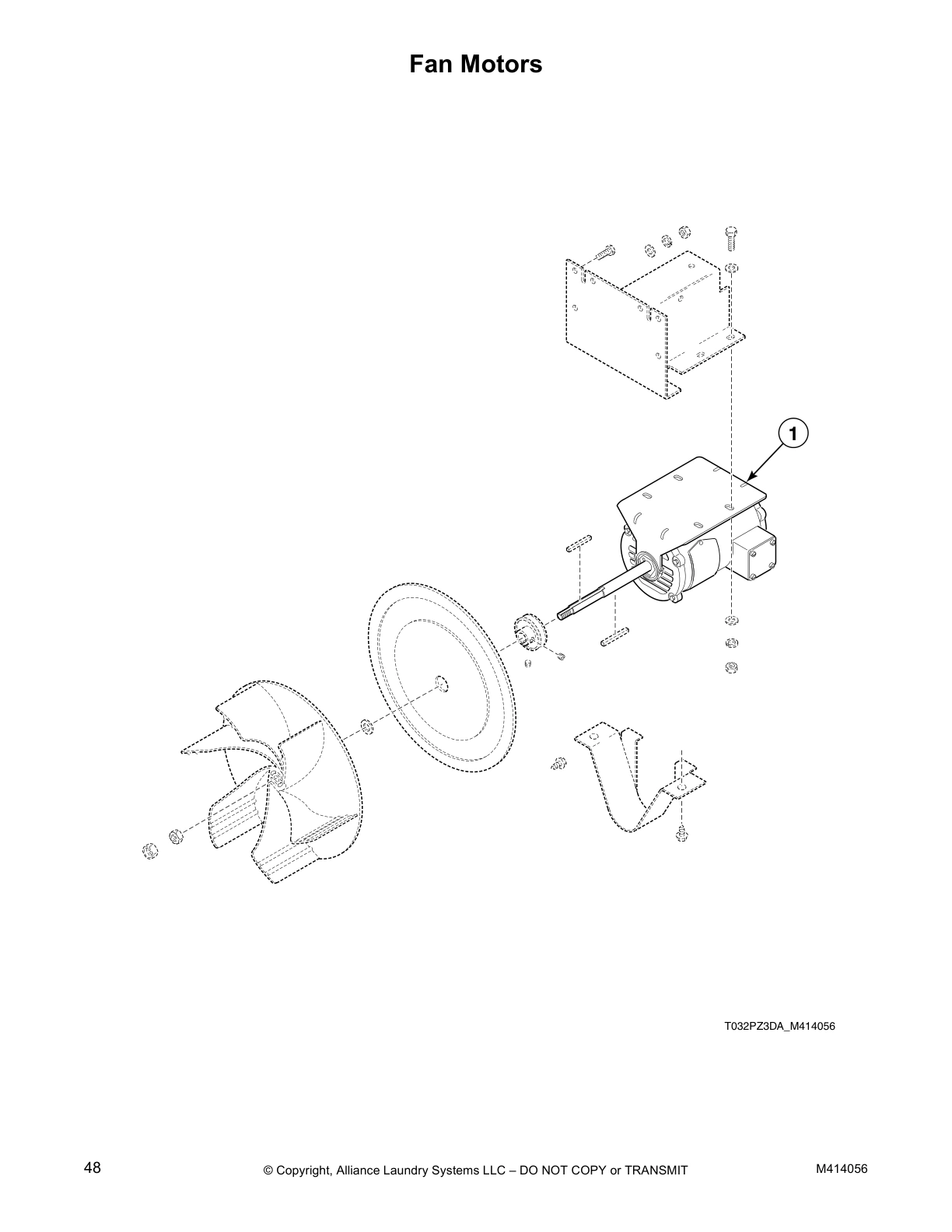 Fan Motors

1

T032PZ3DA_M414056

48

© Copyright, Alliance Laundry Systems LLC – DO NOT COPY or TRANSMIT

M414056