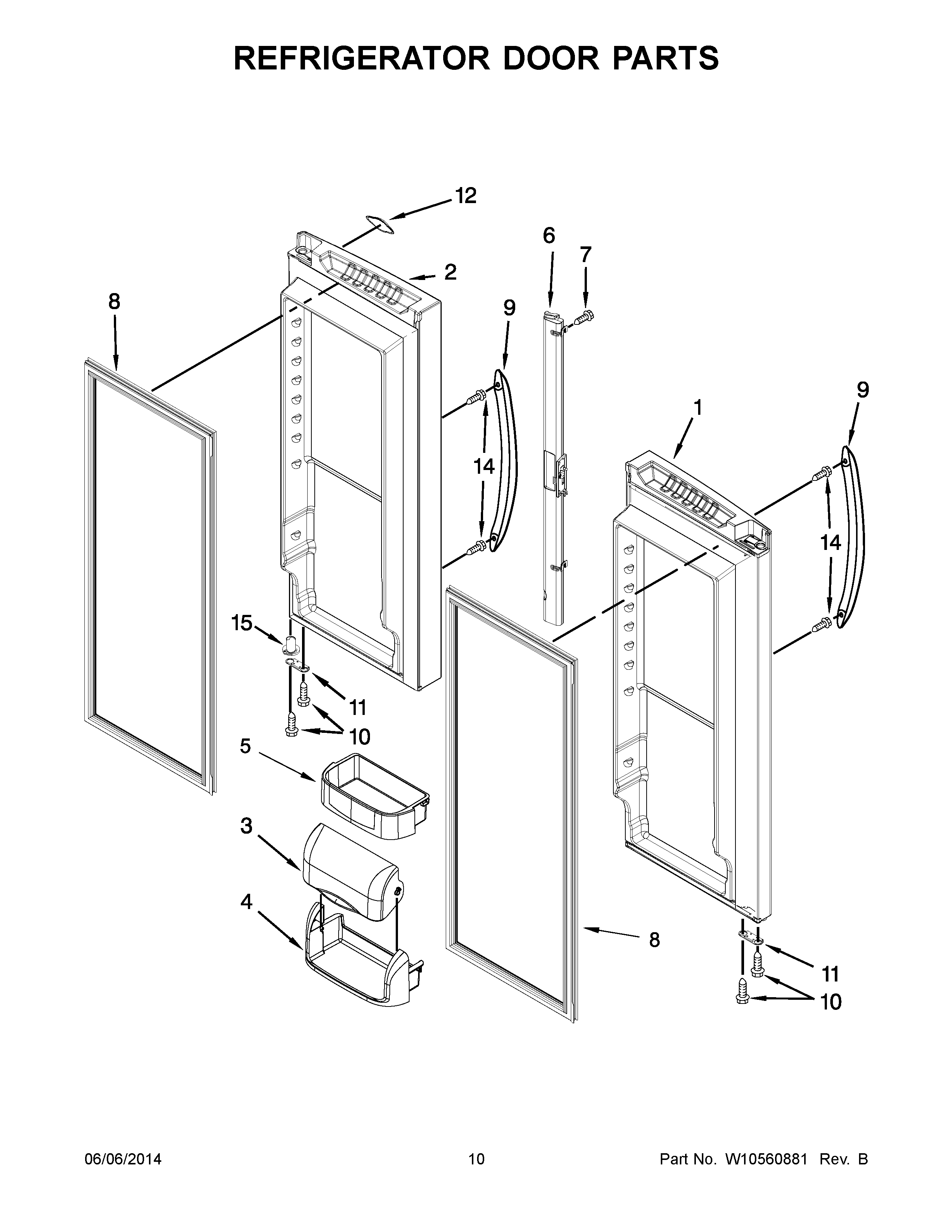 REFRIGERATOR DOOR PARTS

12
6
7
2
8
9
9
1
14
14
15
11
10
5
3
4
8
11
10

06/06/2014 10 Part No. W10560881 Rev. B