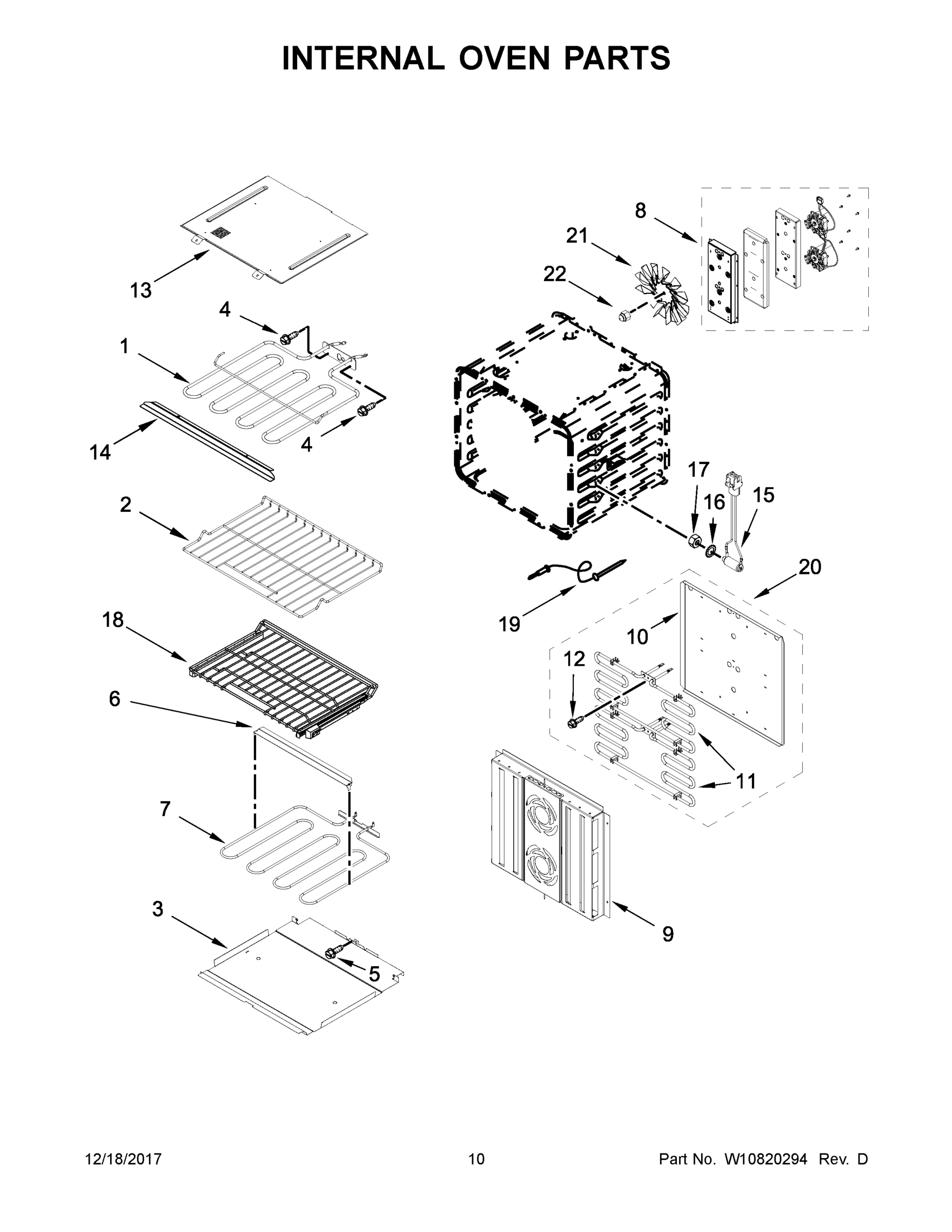 INTERNAL OVEN PARTS

13
4
1
14
4
2
18
6
7
3
5
8
21
22
17
16
15
20
19
10
12
11
11
9

12/18/2017
10
Part No. W10820294 Rev. D