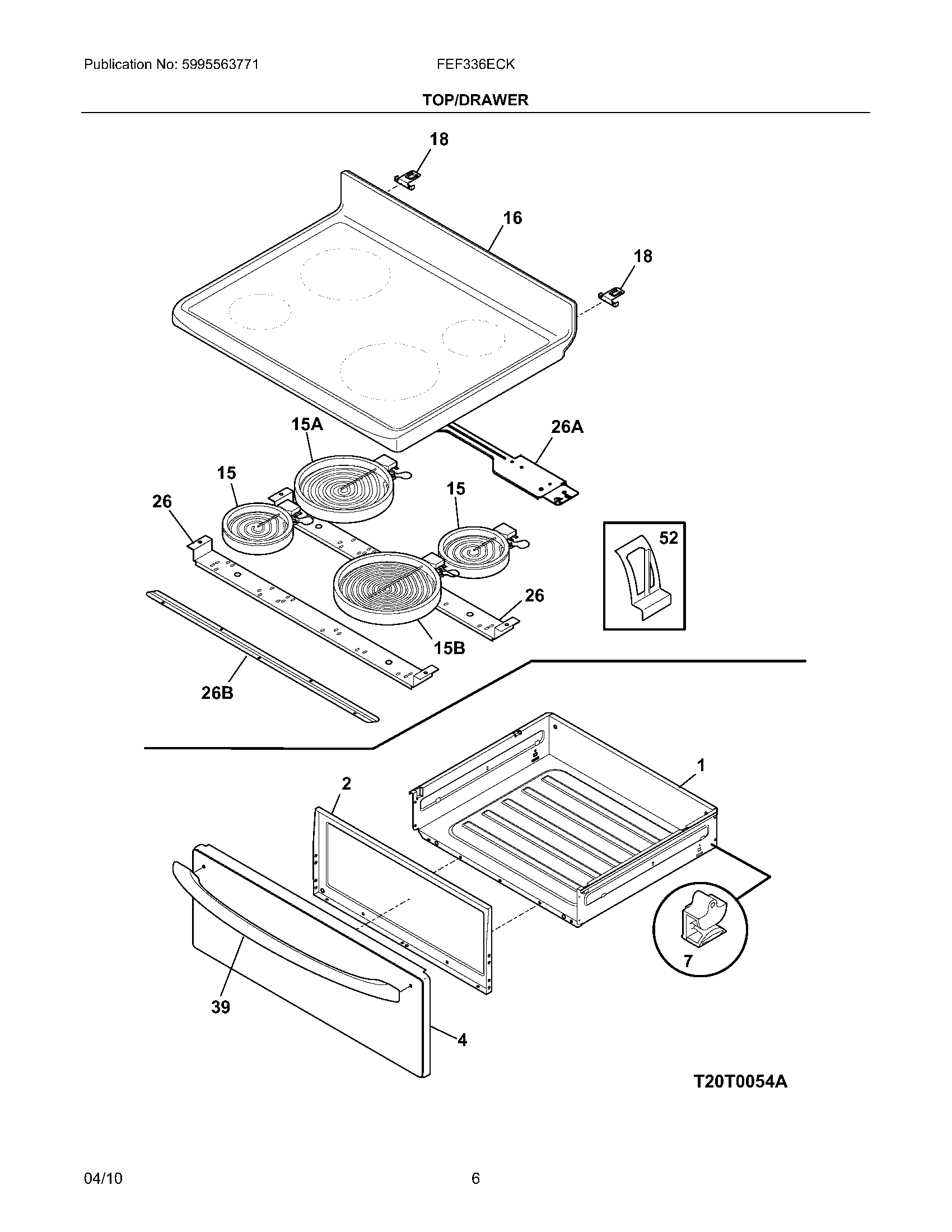 Publication No: 5995563771

FEF336ECK

TOP/DRAWER

18

16

18

15A

26A

15

15

26

52

26

15B

26B

1

2

7

39

4

T20T0054A

04/10

6