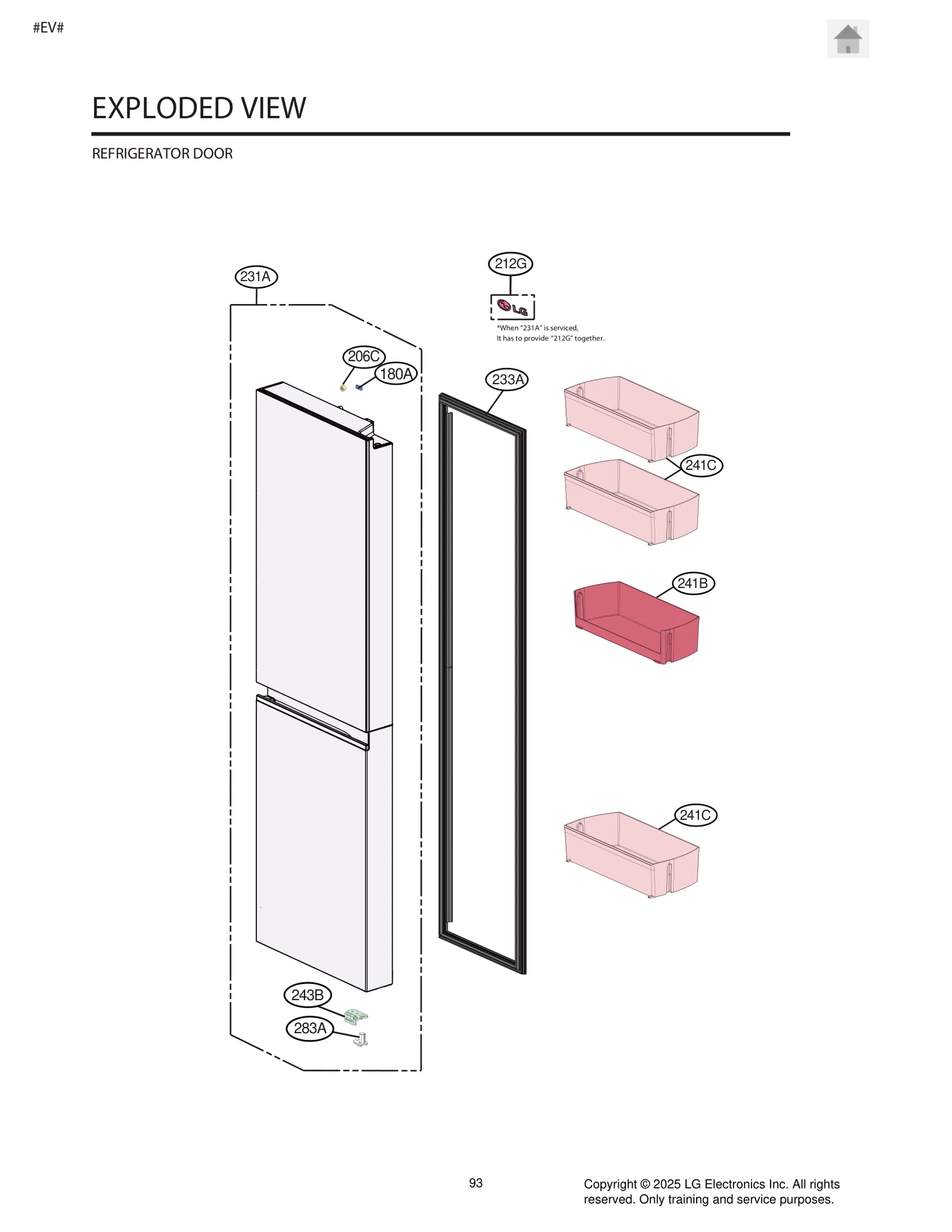 #EV#

EXPLODED VIEW

REFRIGERATOR DOOR

231A

212G

LG

*When "231A" is serviced,
It has to provide "212G" together.

206C

180A

233A

241C

241B

241C

243B

283A

93

Copyright © 2025 LG Electronics Inc. All rights reserved. Only training and service purposes.