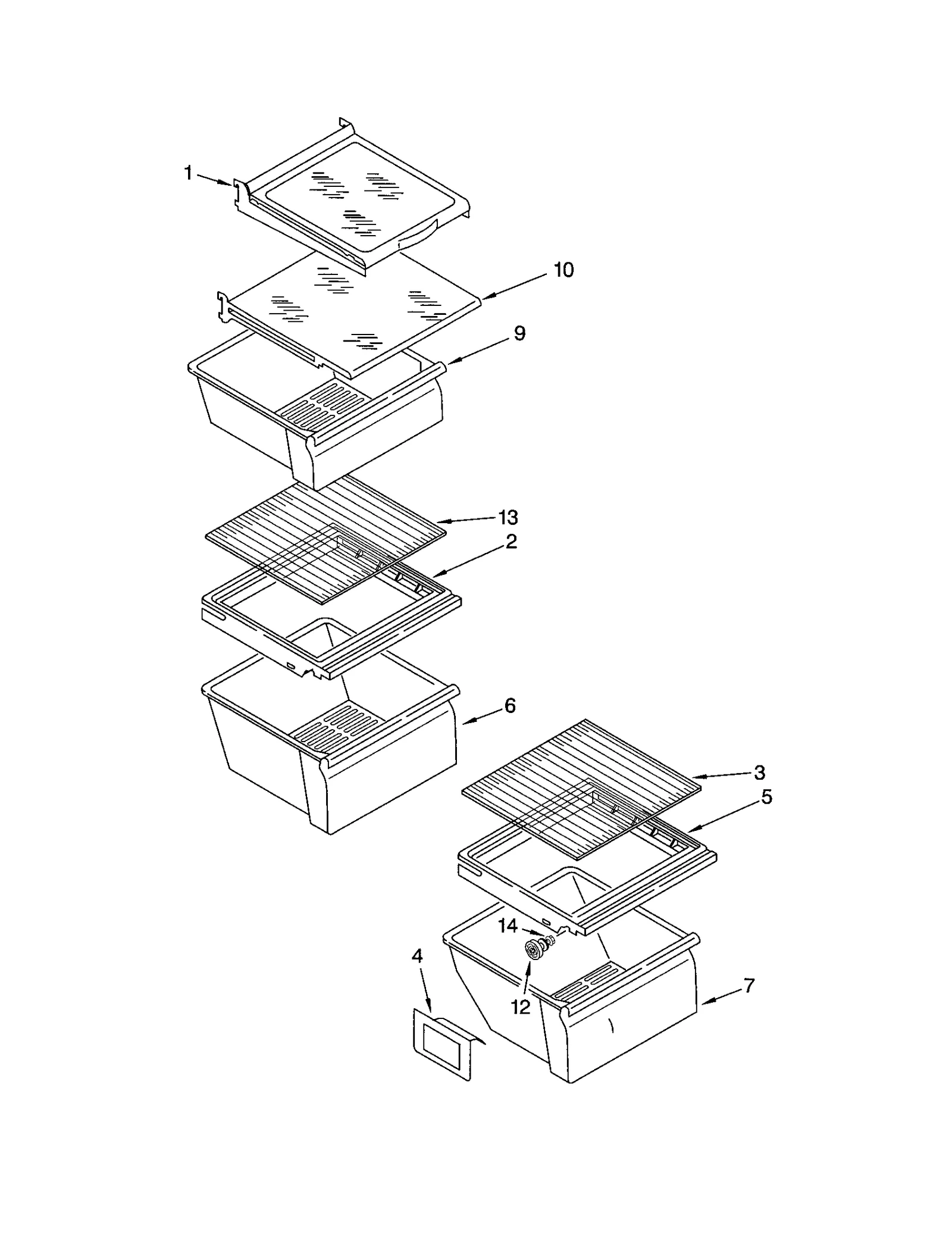 1
10
9
13
2
6
3
5
14
4
12
7