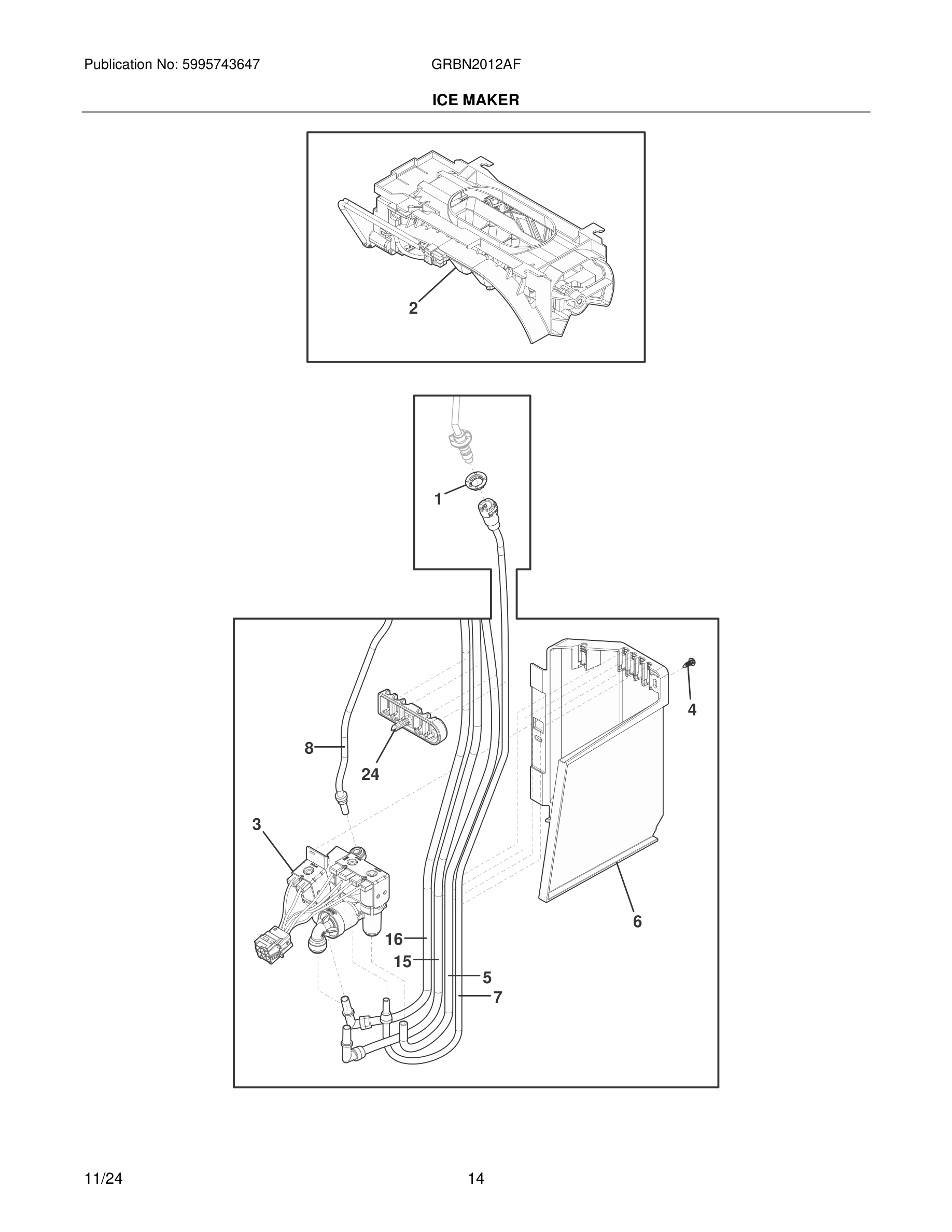 Publication No: 5995743647 GRBN2012AF

ICE MAKER

2

1

4

8

24

3

6

16

15

5

7

11/24 14