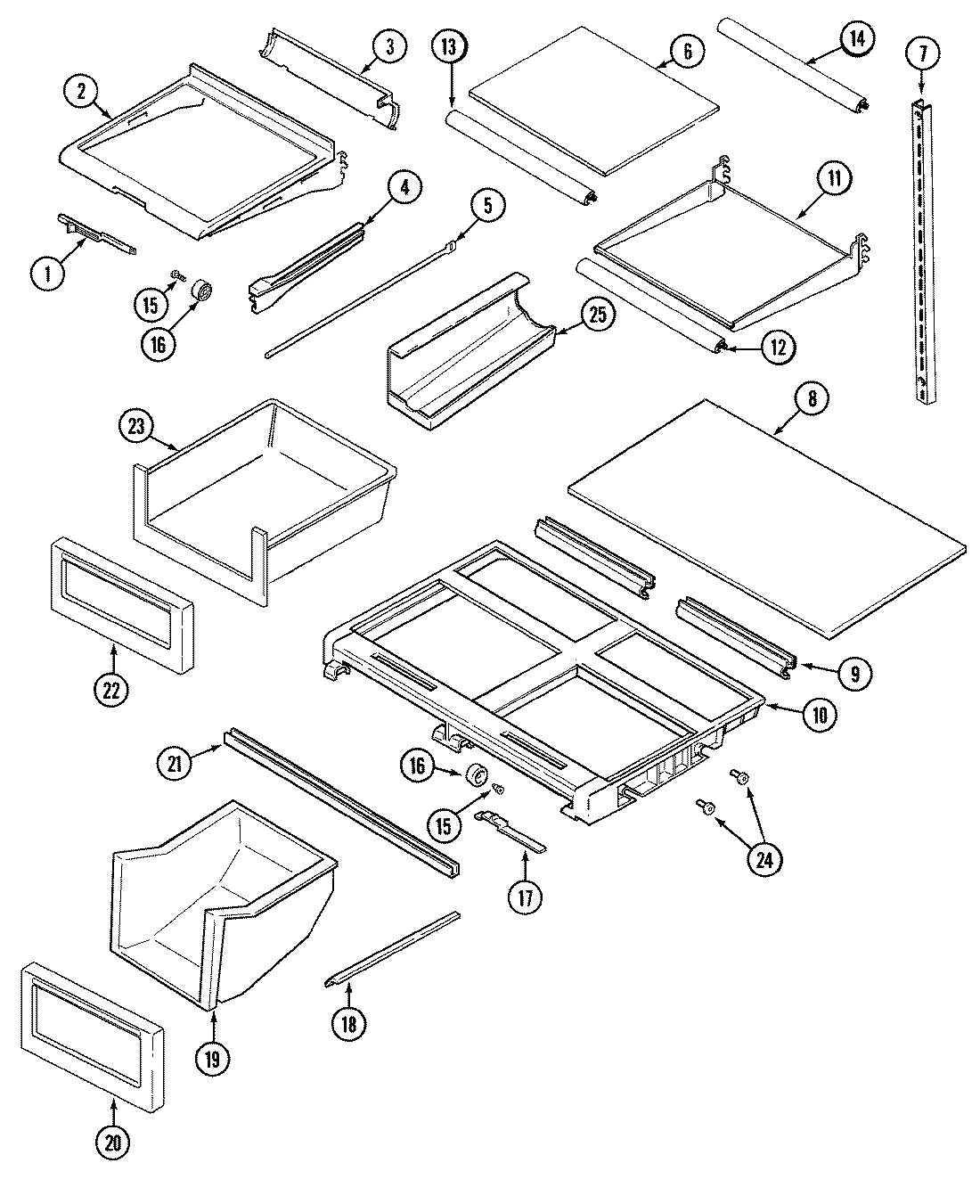 2
3
13
6
14
7
1
4
5
11
15
16
25
12
23
8
22
9
10
21
16
15
24
17
19
18
20