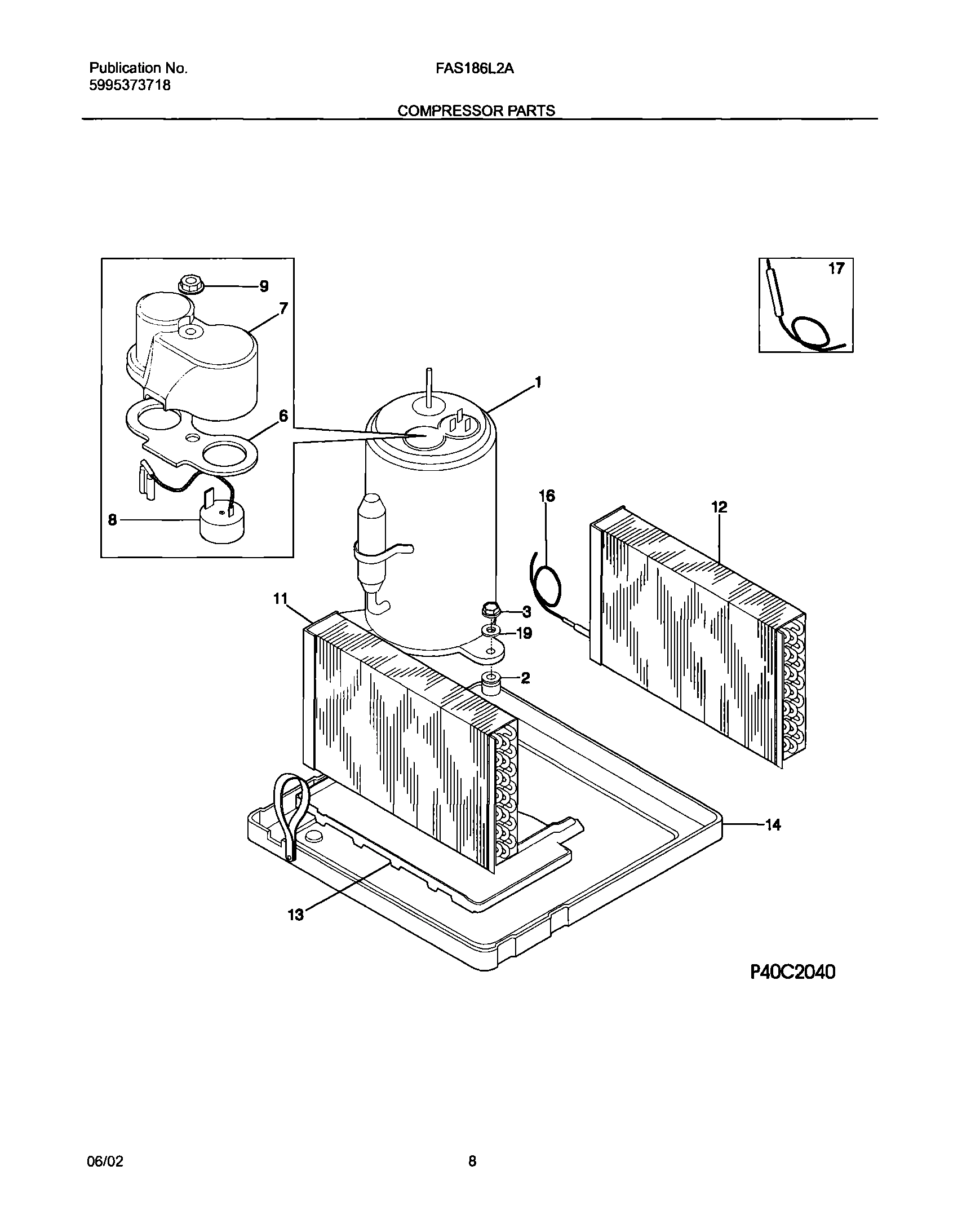 Publication No.
5995373718

FAS186L2A

COMPRESSOR PARTS

9
7
6
8
17
1
16
12
11
3
19
2
14
13

P40C2040

06/02

8