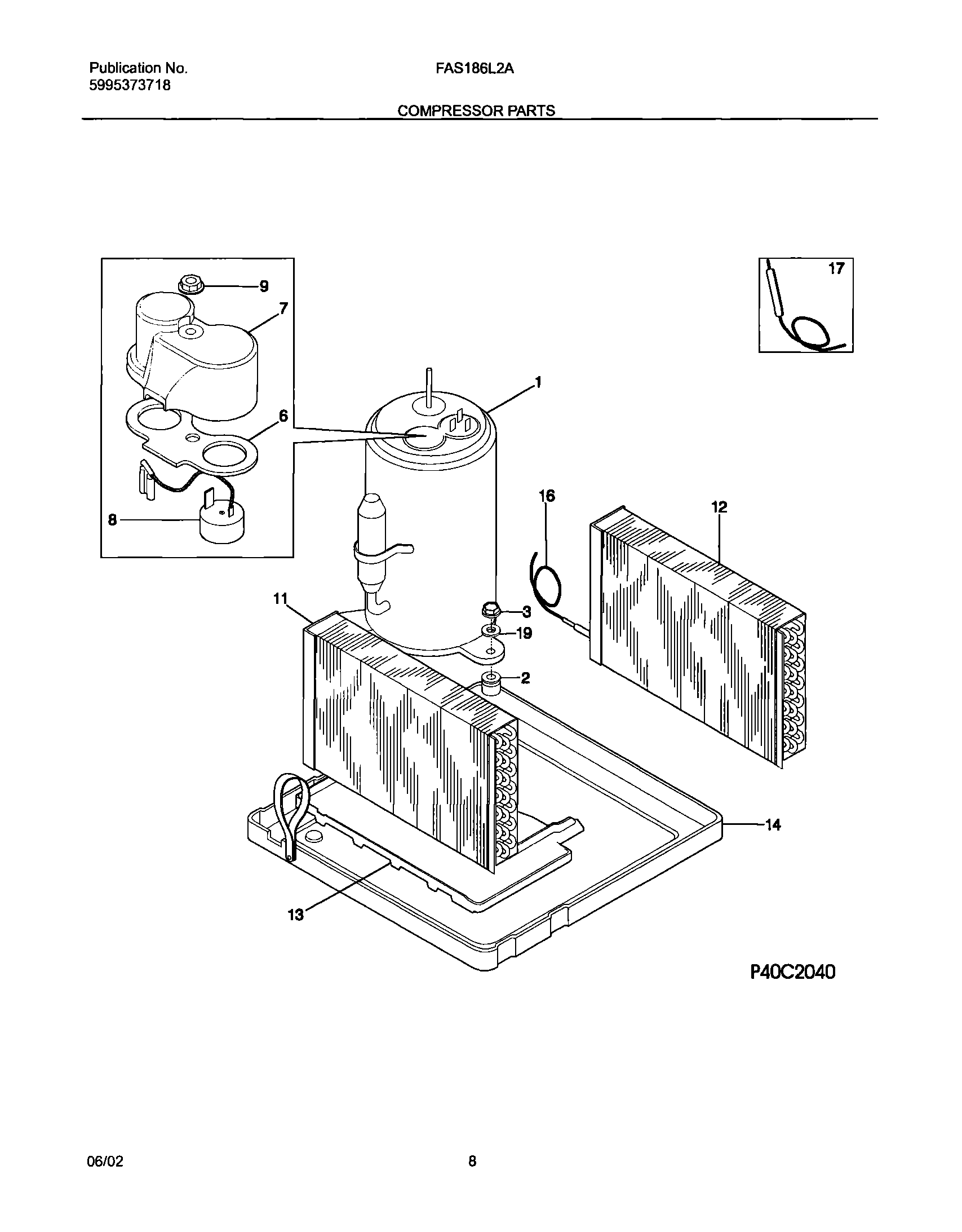 Publication No.
5995373718

FAS186L2A

COMPRESSOR PARTS

9
7
6
8
17
1
16
12
11
3
19
2
14
13

P40C2040

06/02

8