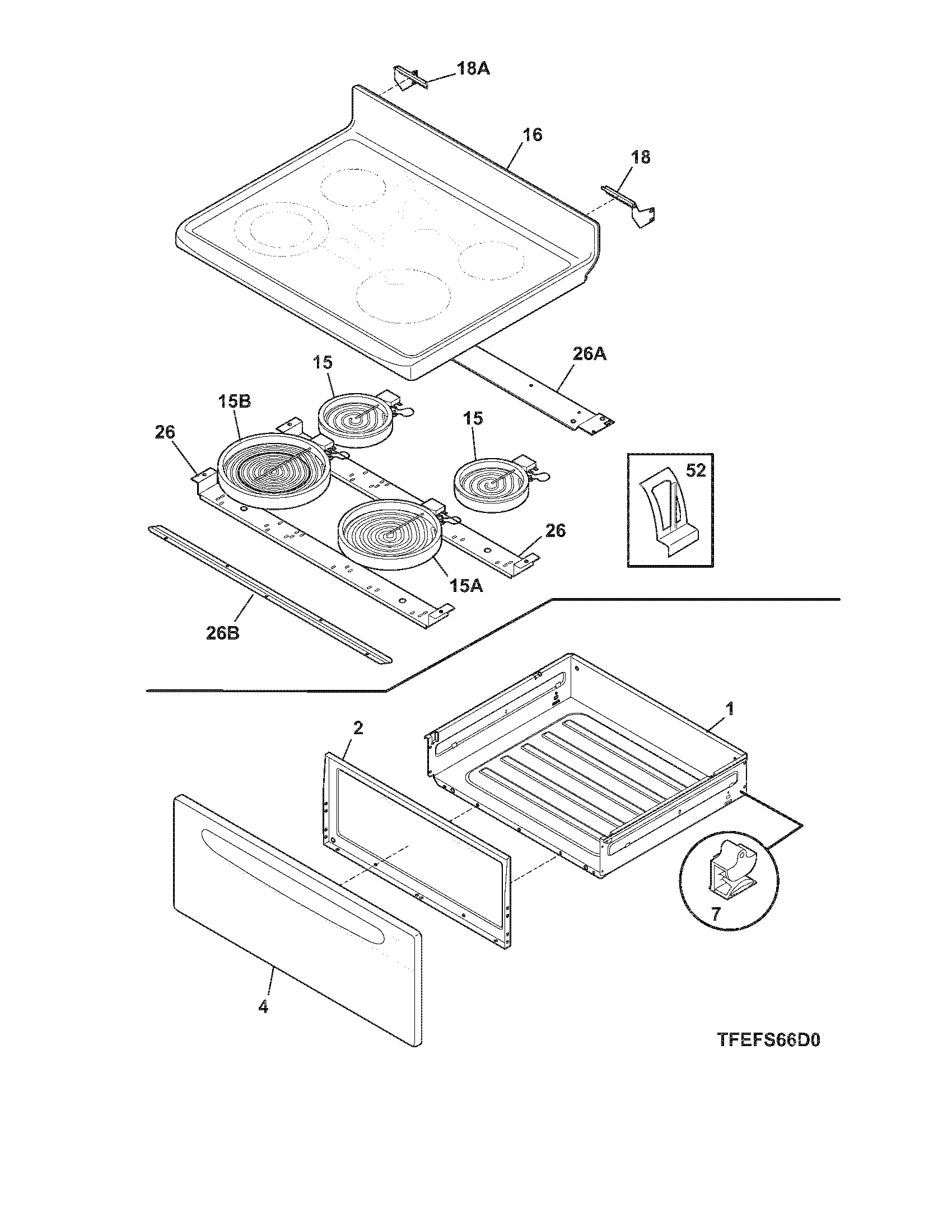 18A

16

18

26A

15

15B

15

26

52

26

15A

26B

1

2

7

4

TFEFS66D0