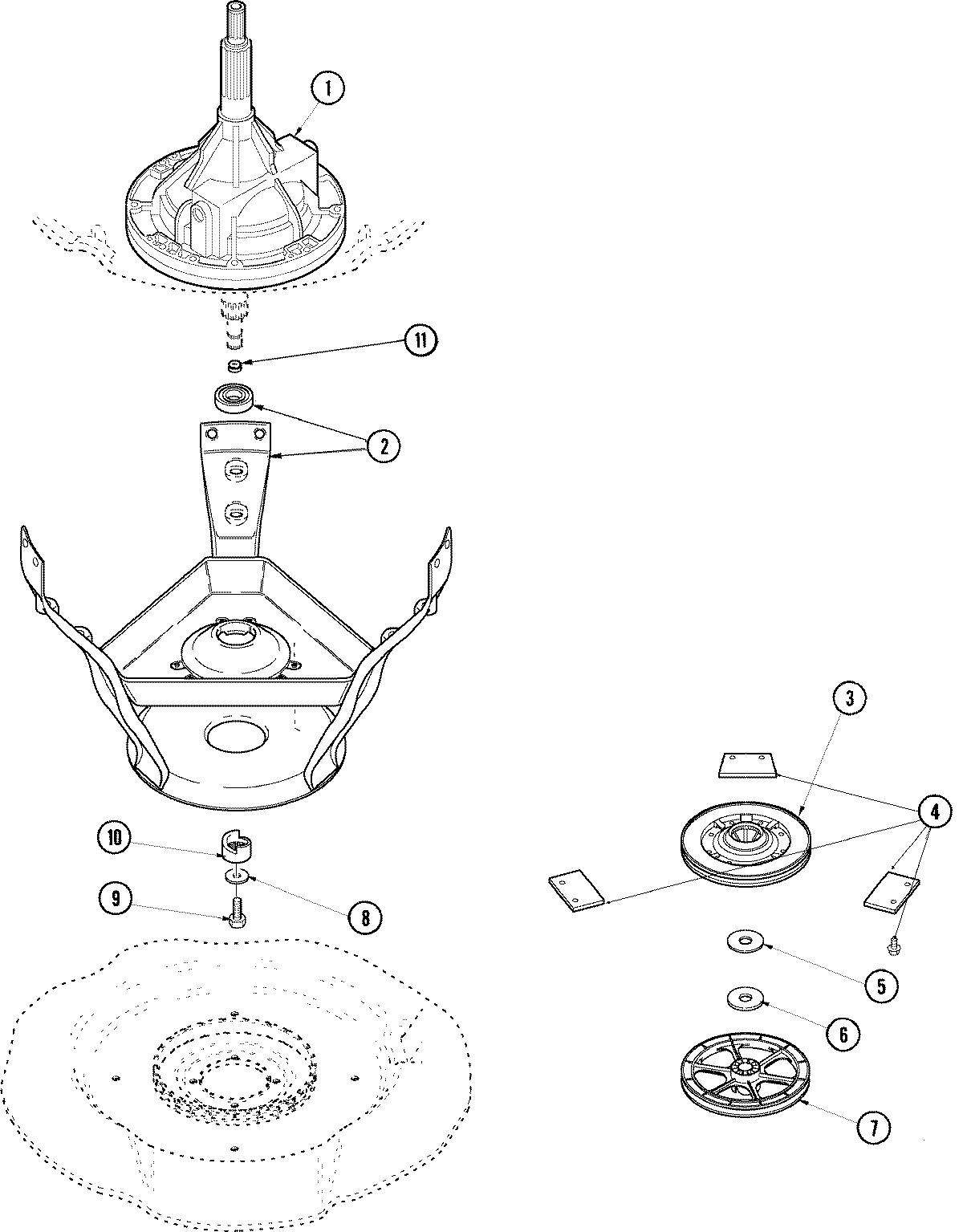 1
11
2
3
4
10
9
8
5
6
7