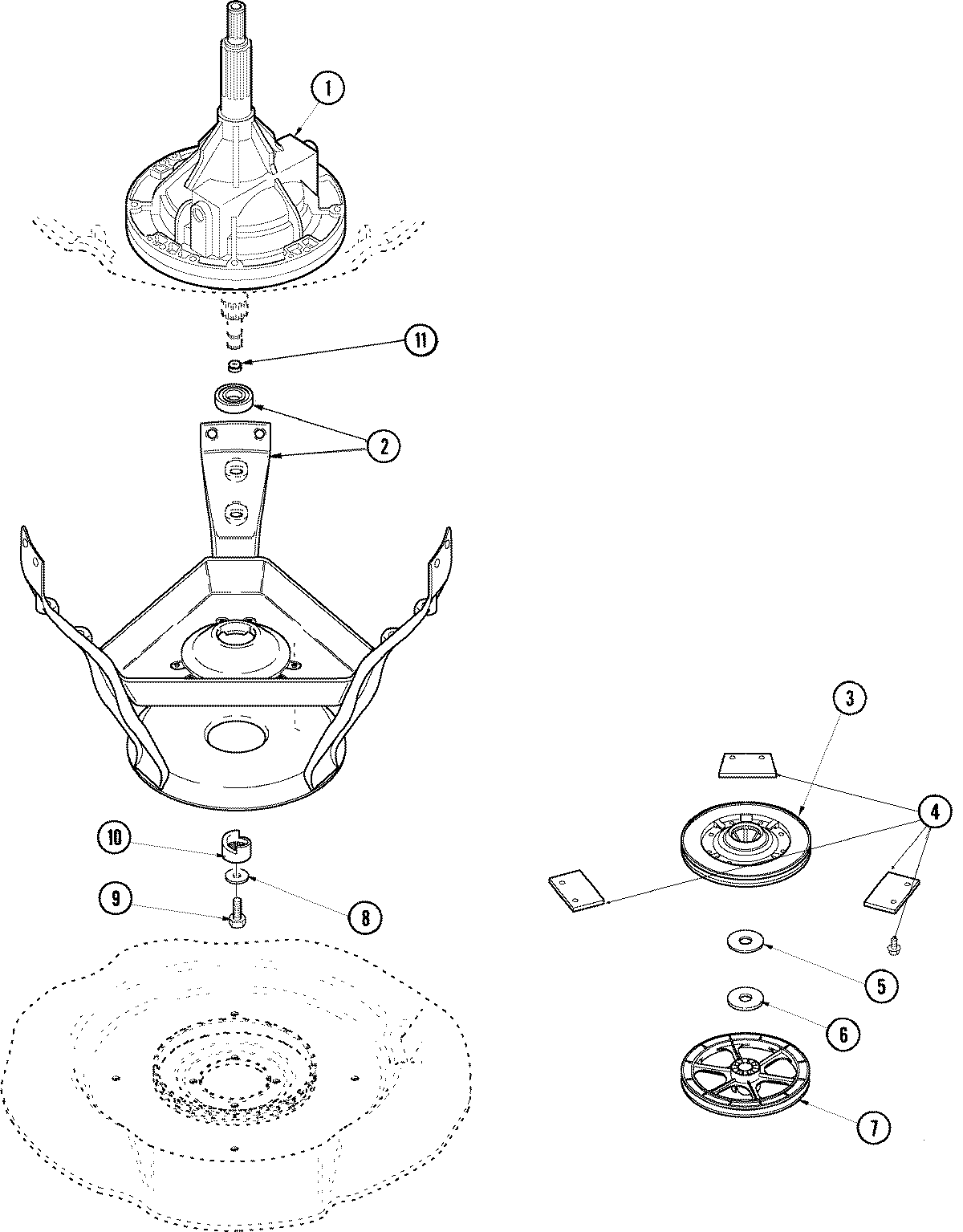 1
11
2
3
4
10
9
8
5
6
7