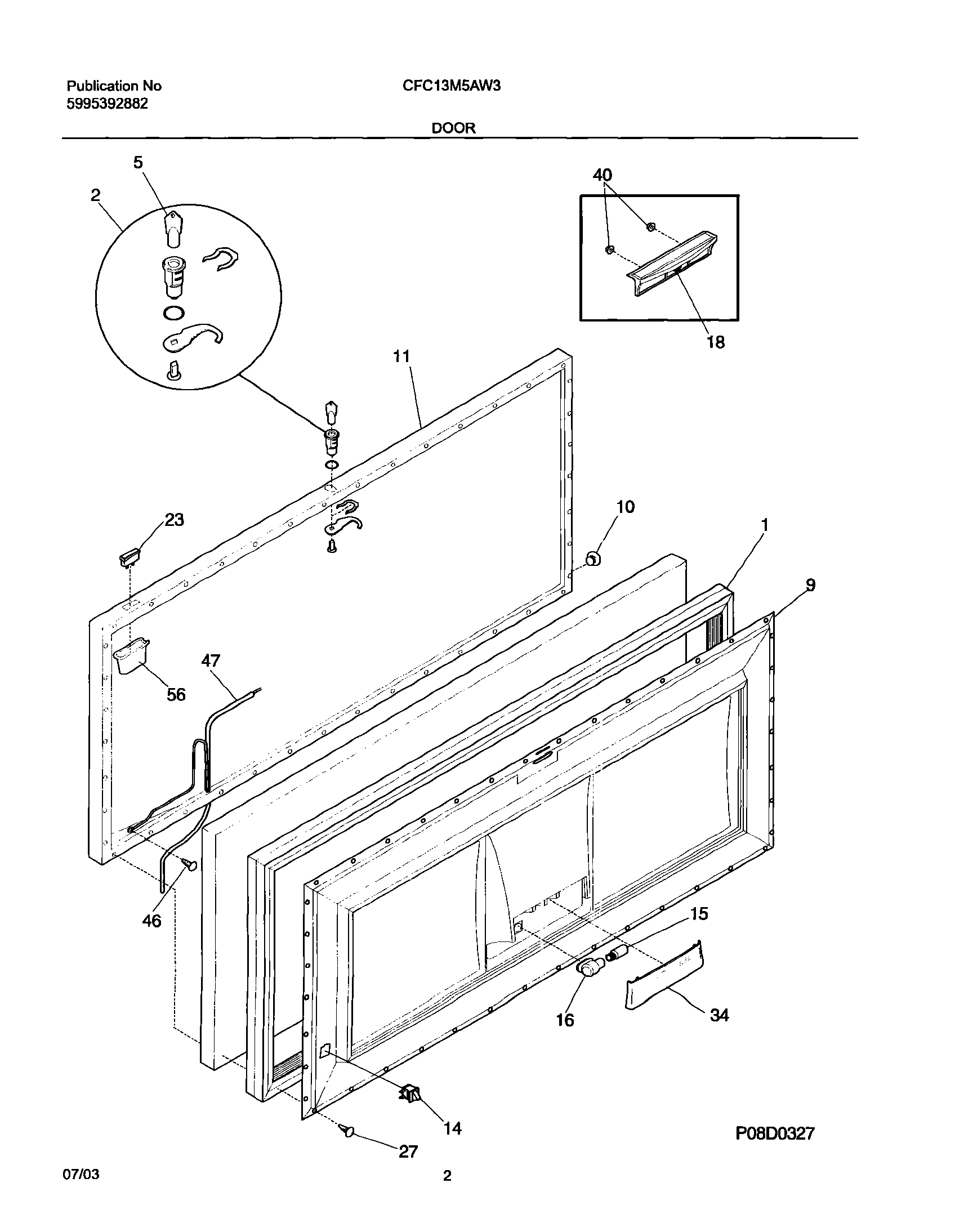 Publication No
5995392882

CFC13M5AW3

DOOR

5
2
40
18
11
23
10
1
9
47
56
46
15
16
34
14
27

P08D0327

07/03

2