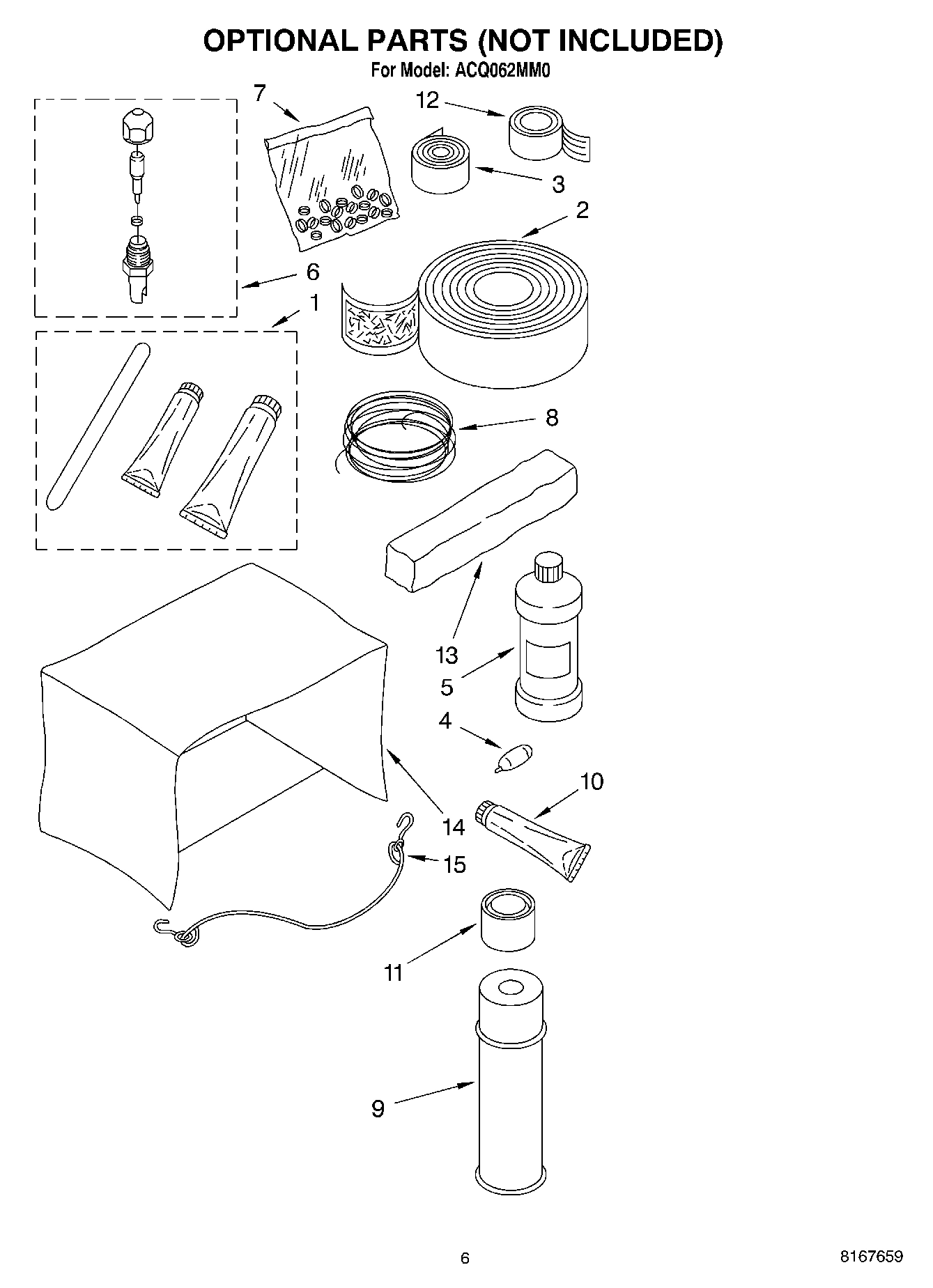 OPTIONAL PARTS (NOT INCLUDED)
For Model: ACQ062MM0

7
12
3
2
6
1
8
13
5
4
10
14
15
11
9

6
8167659