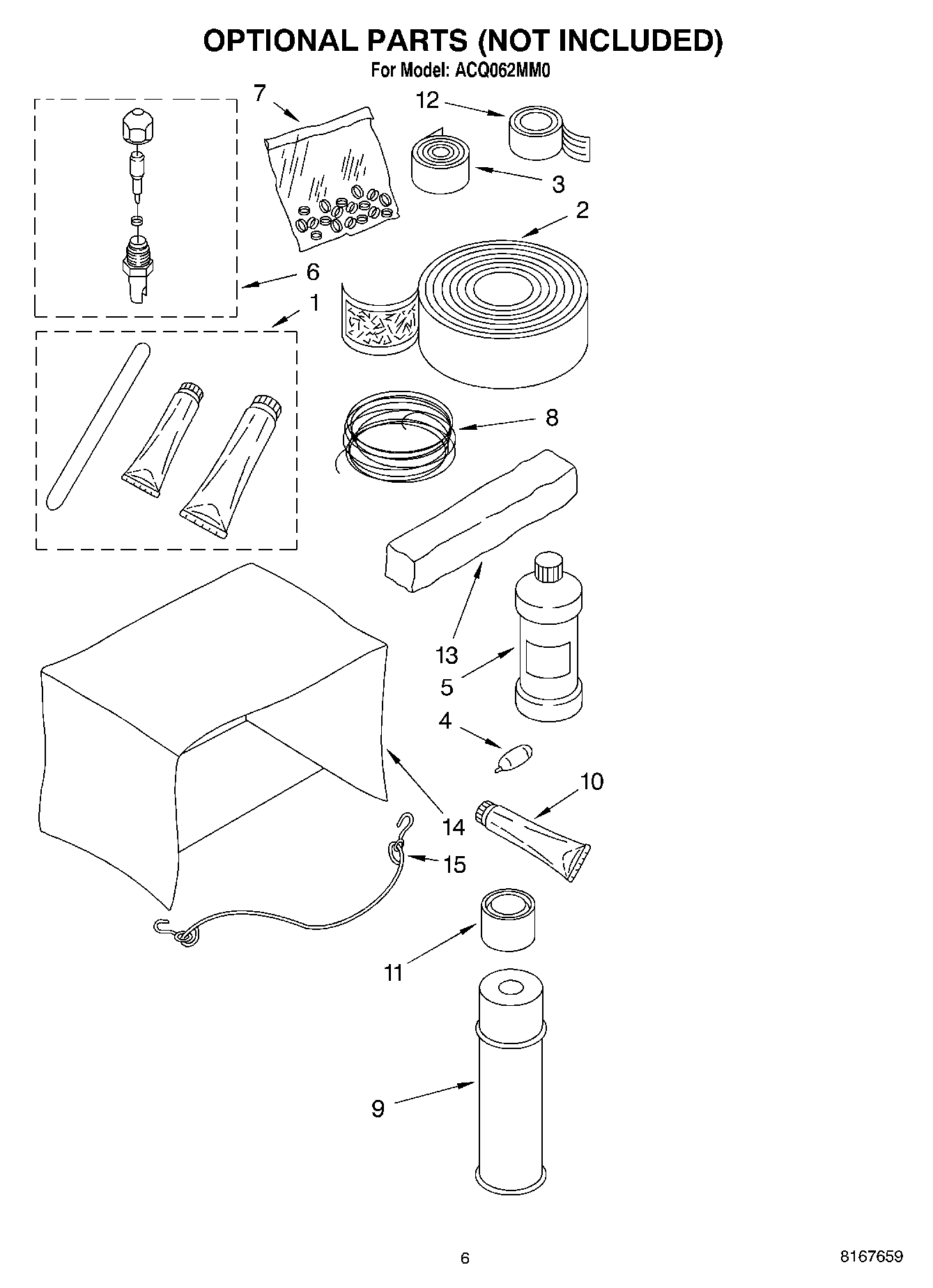 OPTIONAL PARTS (NOT INCLUDED)
For Model: ACQ062MM0

7
12
3
2
6
1
8
13
5
4
10
14
15
11
9

6
8167659