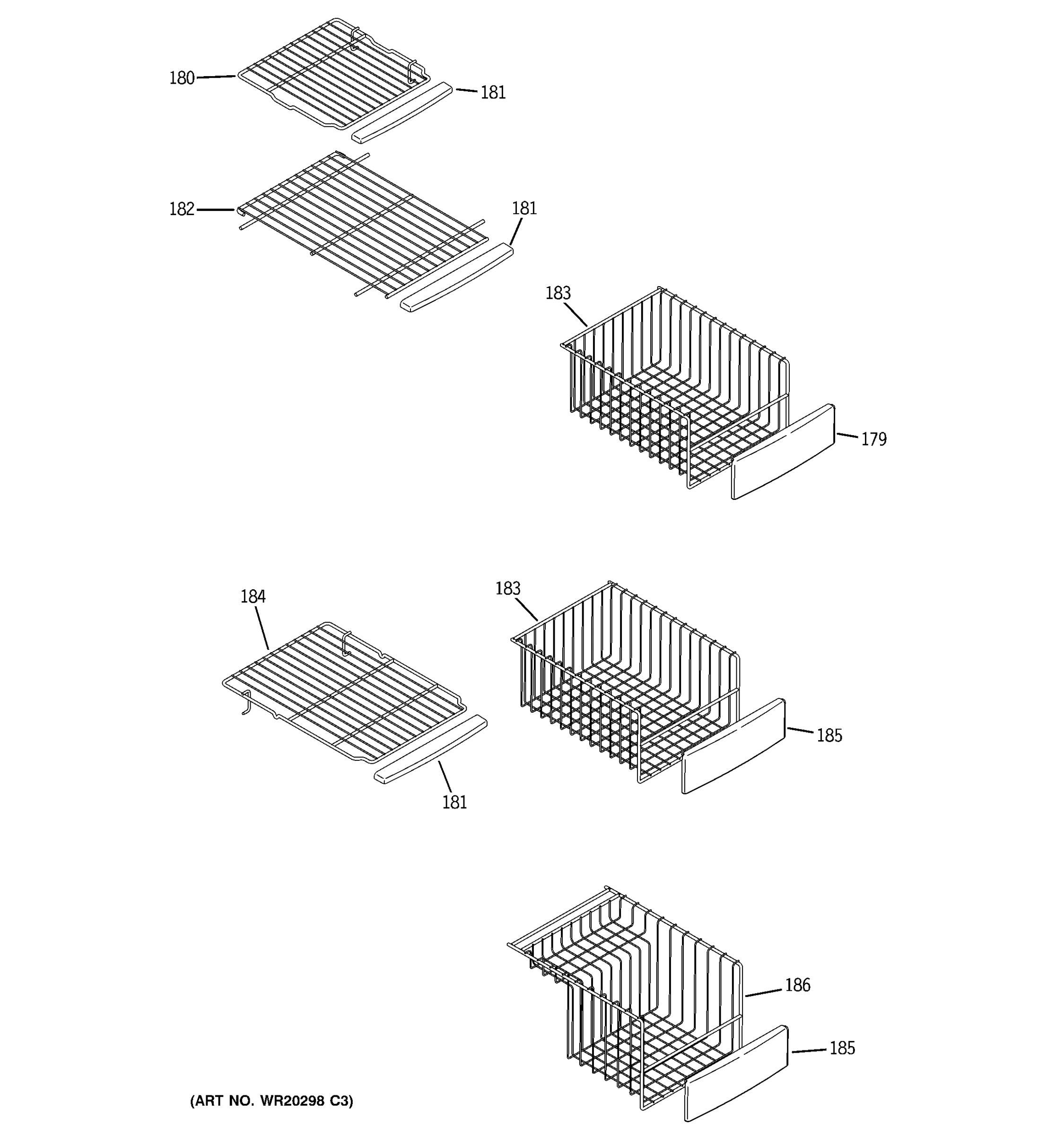 180
181
182
181
183
179
184
183
185
181
186
185
(ART NO. WR20298 C3)