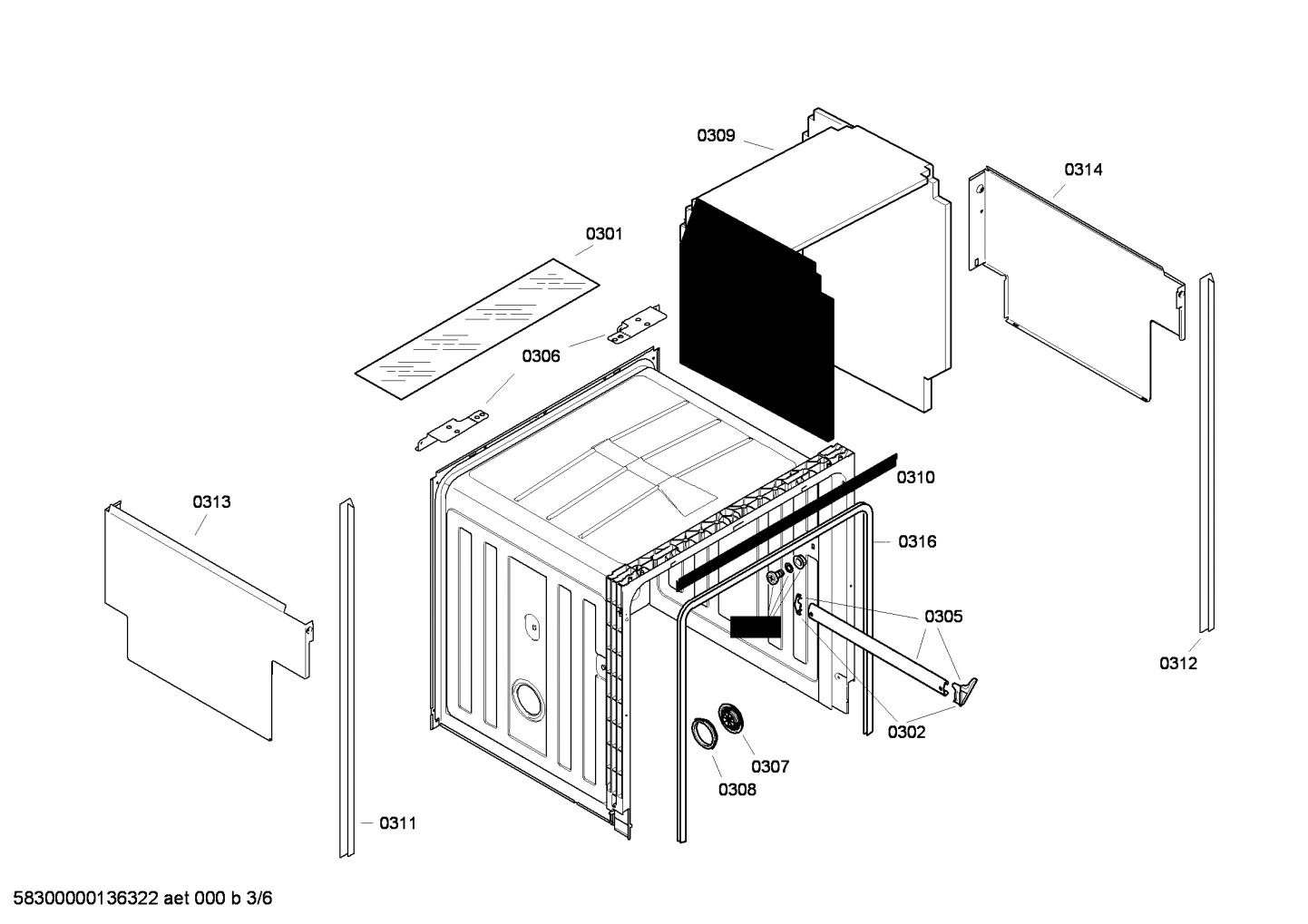 0309

0314

0301

0306

0310

0313

0316

0305

0312

0302

0307

0308

0311

58300000136322 aet 000 b 3/6