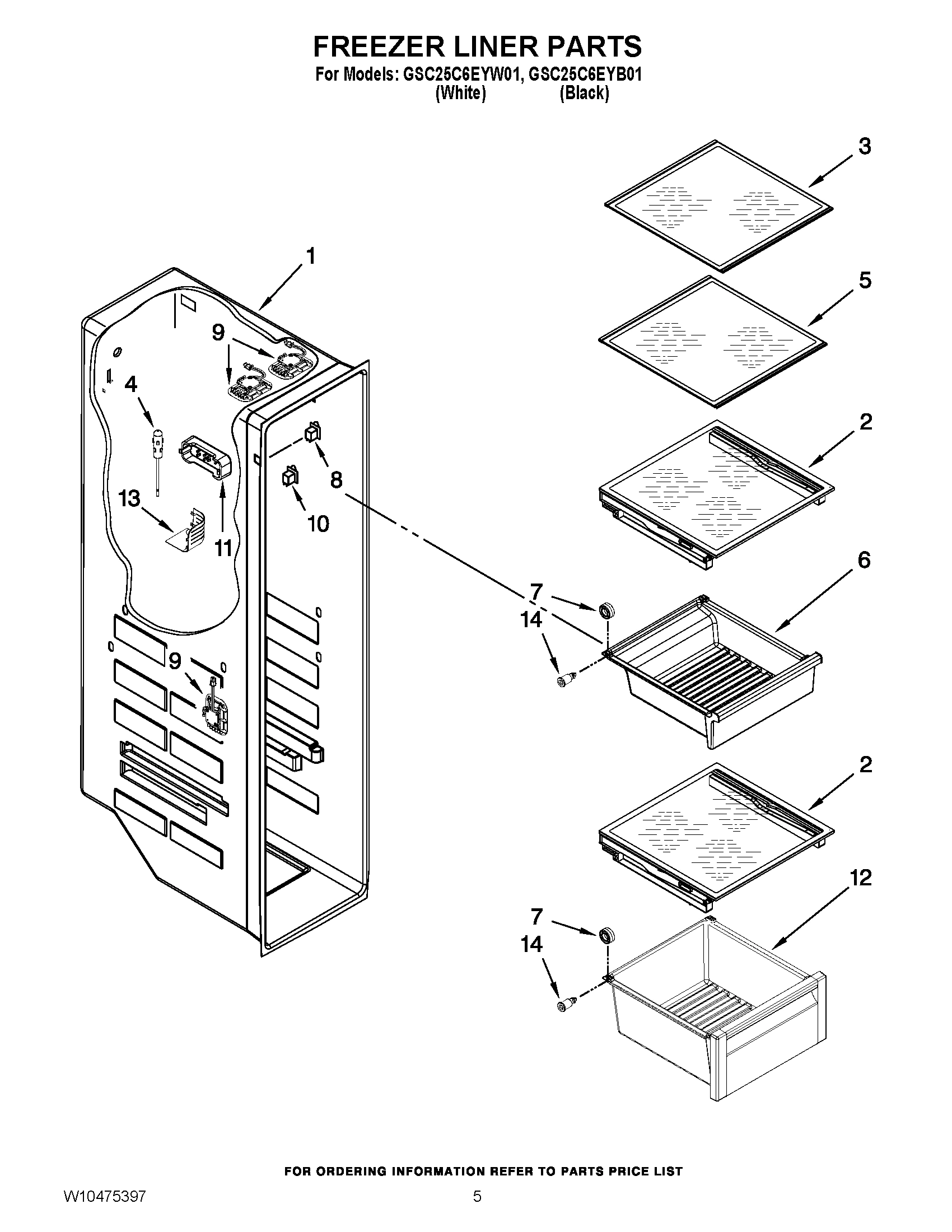 FREEZER LINER PARTS
For Models: GSC25C6EYW01, GSC25C6EYB01
(White) (Black)

3
1
5
9
4
2
8
13
10
11
6
7
14
9
2
12
7
14

FOR ORDERING INFORMATION REFER TO PARTS PRICE LIST

W10475397
5