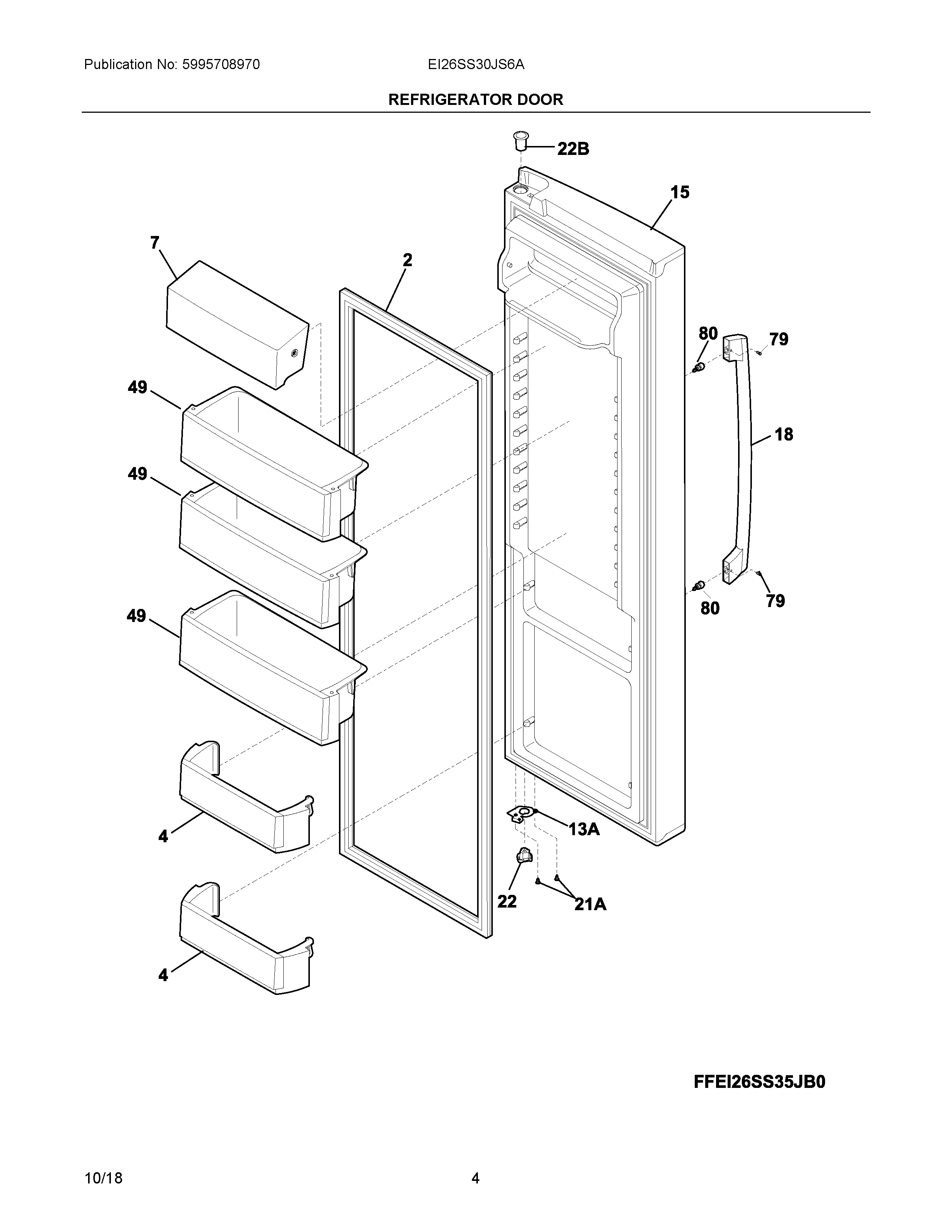 Publication No: 5995708970

EI26SS30JS6A

REFRIGERATOR DOOR

22B

15

7

2

80

79

49

18

49

79

80

49

13A

4

22

21A

4

FFEI26SS35JB0

10/18

4