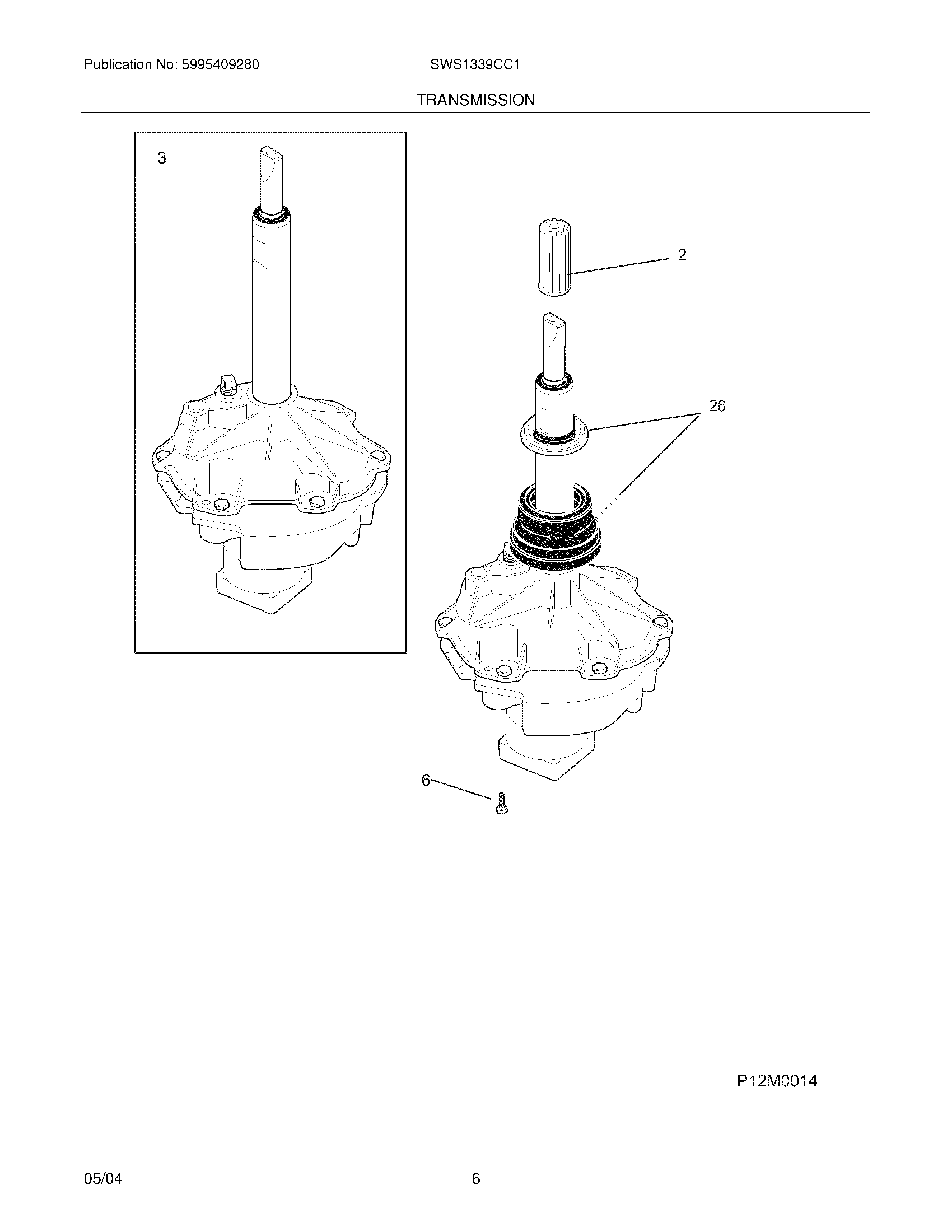 Publication No: 5995409280

SWS1339CC1

TRANSMISSION

3

2

26

6

P12M0014

05/04

6