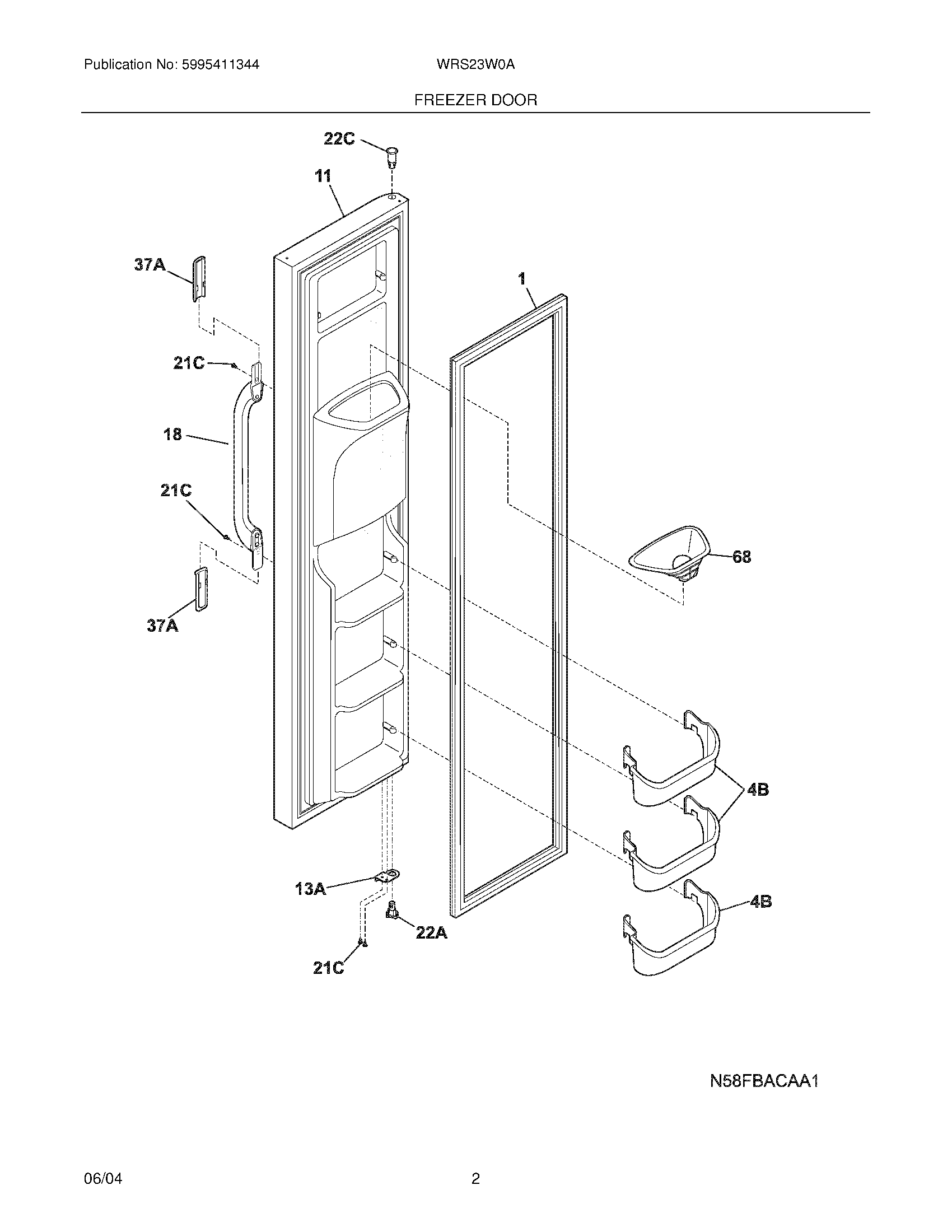 Publication No: 5995411344

WRS23W0A

FREEZER DOOR

22C

11

37A

1

21C

18

21C

68

37A

4B

13A

4B

22A

21C

N58FBACAA1

06/04

2