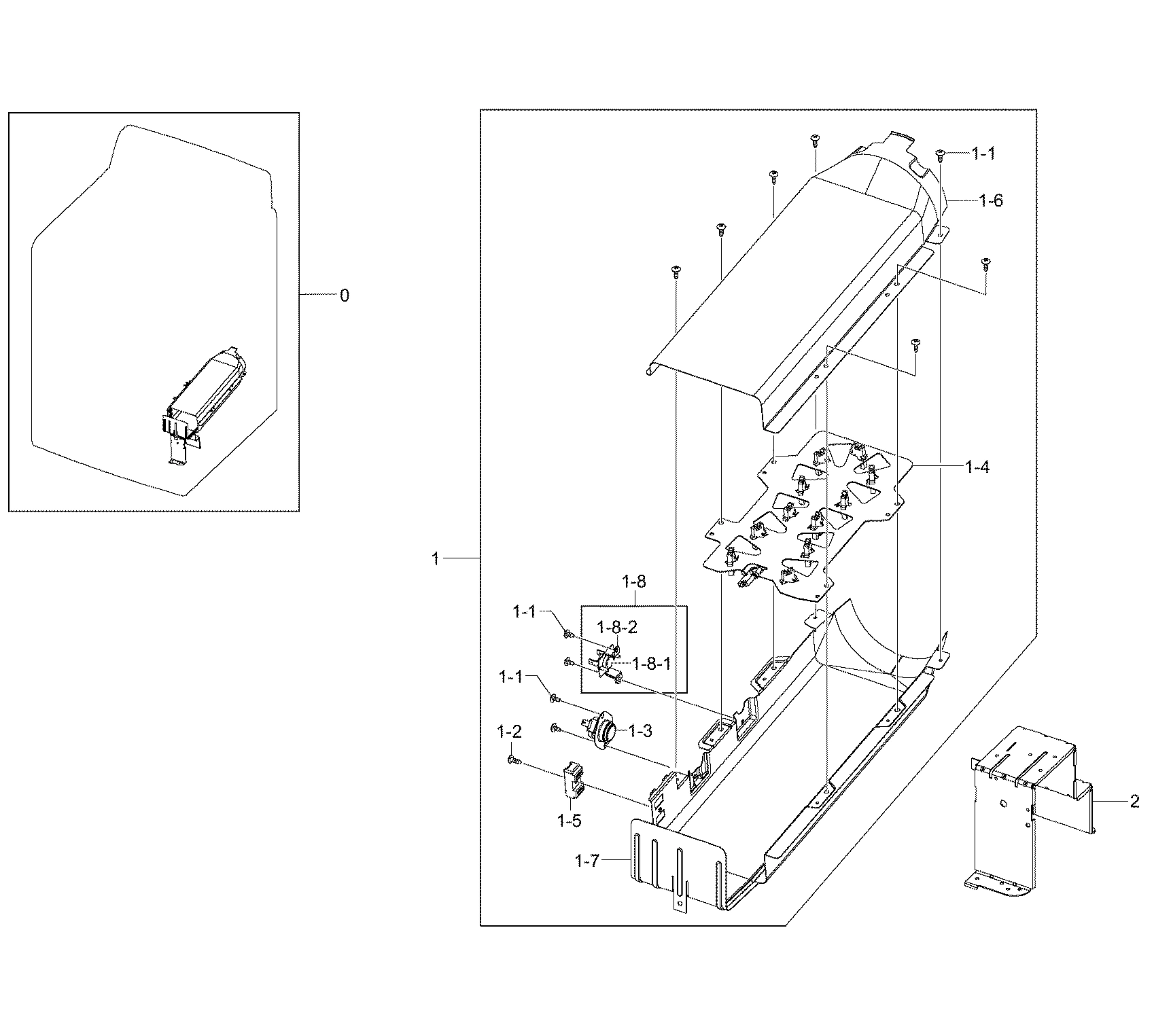 0

1-1
1-6
1-4
1
1-8
1-1
1-8-2
1-8-1
1-1
1-3
1-2
1-5
1-7
2