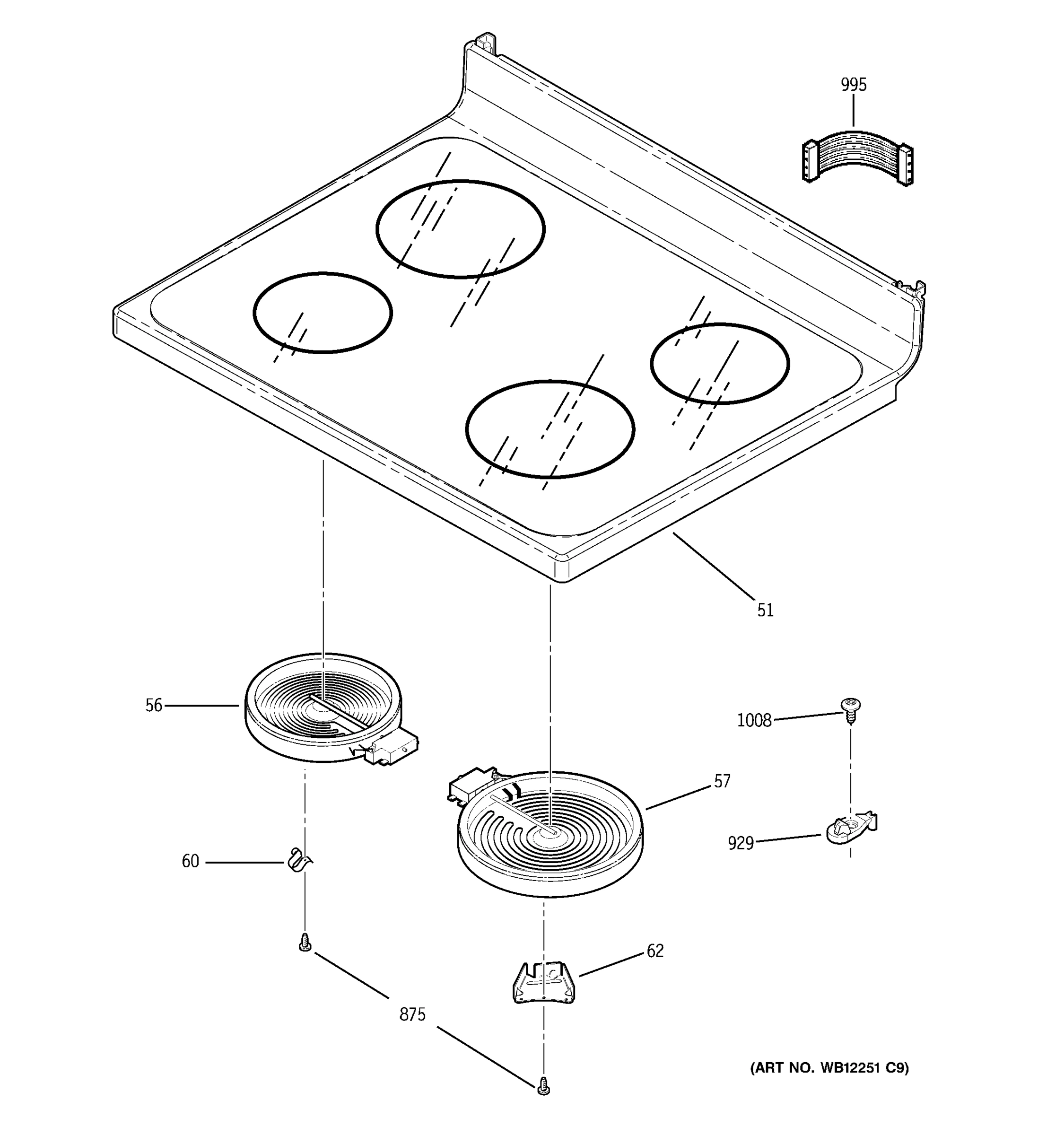 995

51

56

1008

57

929

60

62

875

(ART NO. WB12251 C9)