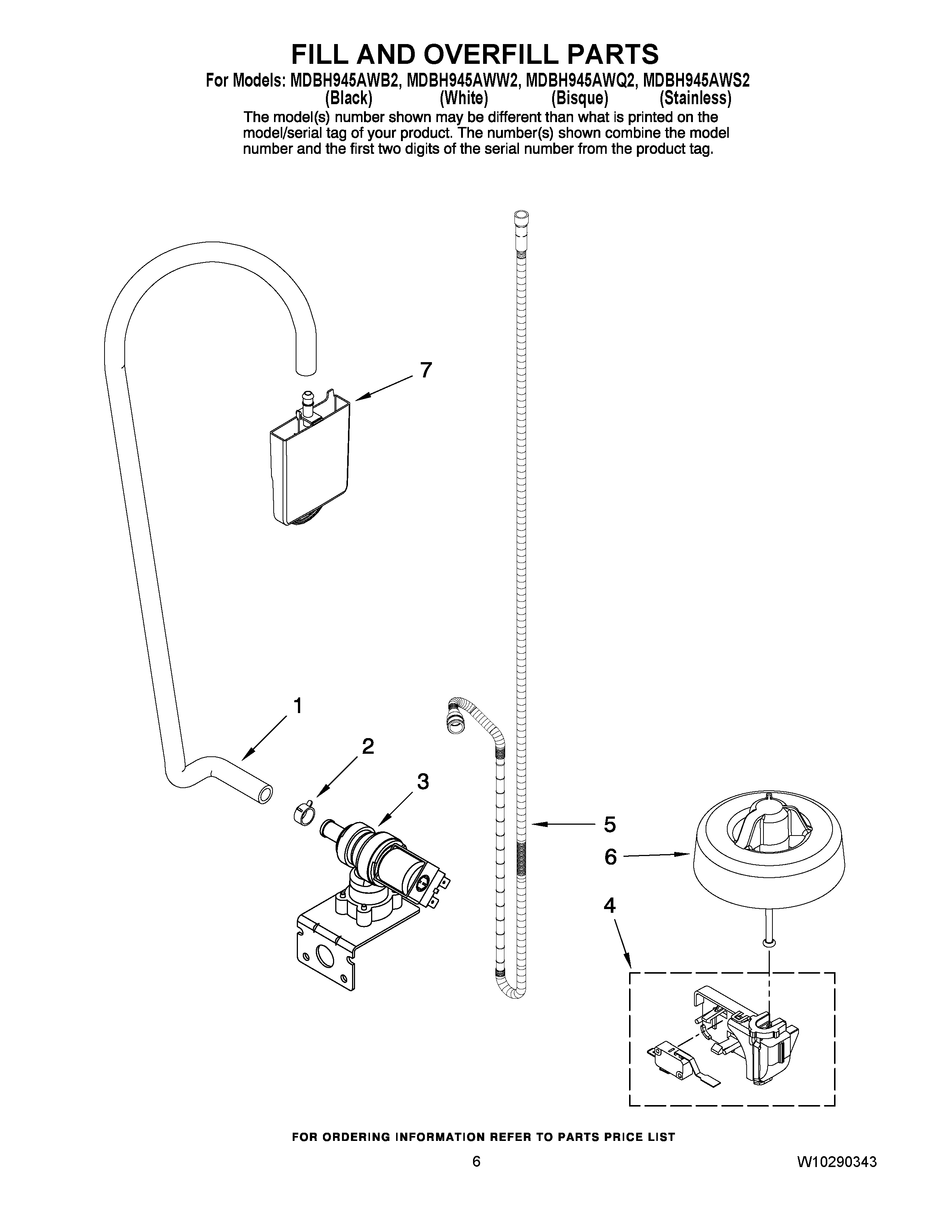 FILL AND OVERFILL PARTS

For Models: MDBH945AWB2, MDBH945AWW2, MDBH945AWQ2, MDBH945AWS2
(Black) (White) (Bisque) (Stainless)

The model(s) number shown may be different than what is printed on the model/serial tag of your product. The number(s) shown combine the model number and the first two digits of the serial number from the product tag.

7

1

2

3

5

6

4

FOR ORDERING INFORMATION REFER TO PARTS PRICE LIST

6

W10290343