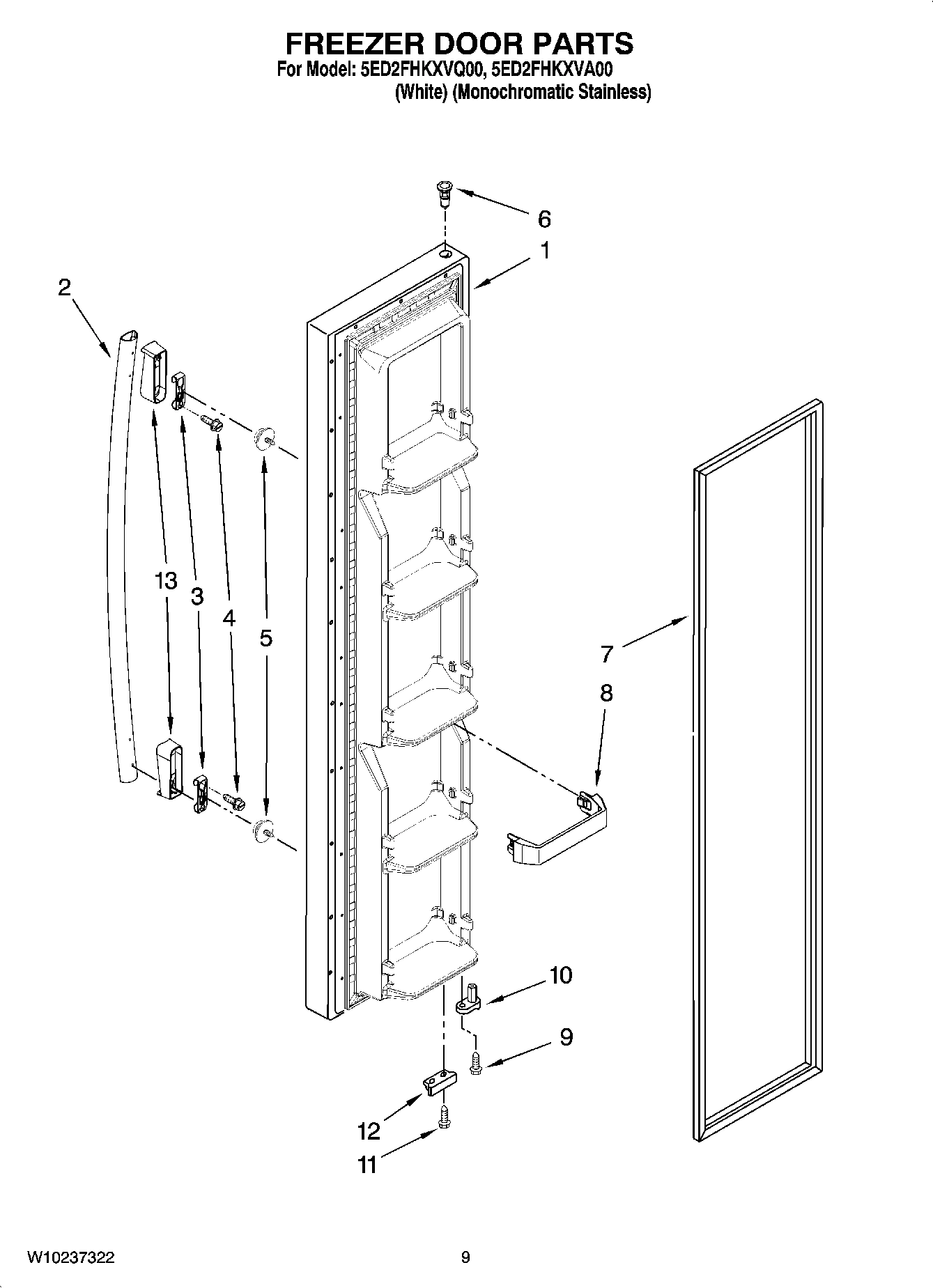 FREEZER DOOR PARTS
For Model: 5ED2FHKXVQ00, 5ED2FHKXVA00
(White) (Monochromatic Stainless)

6
1
2
13
3
4
5
7
8
10
9
12
11

W10237322

9