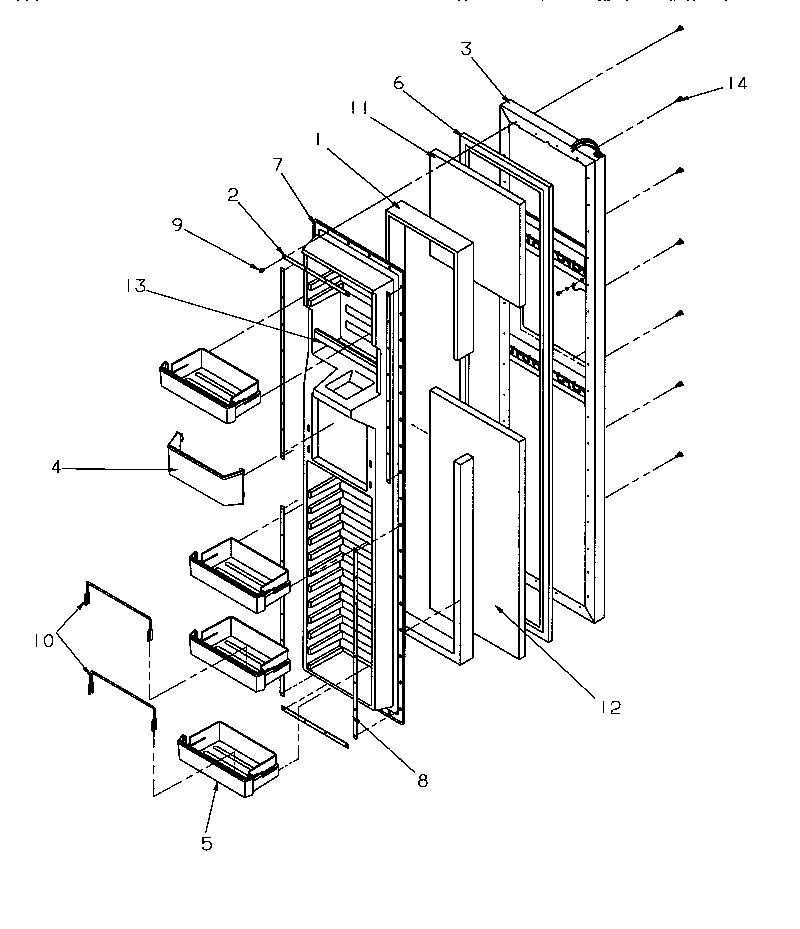 3
14
6
11
1
7
2
9
13
4
10
12
8
5