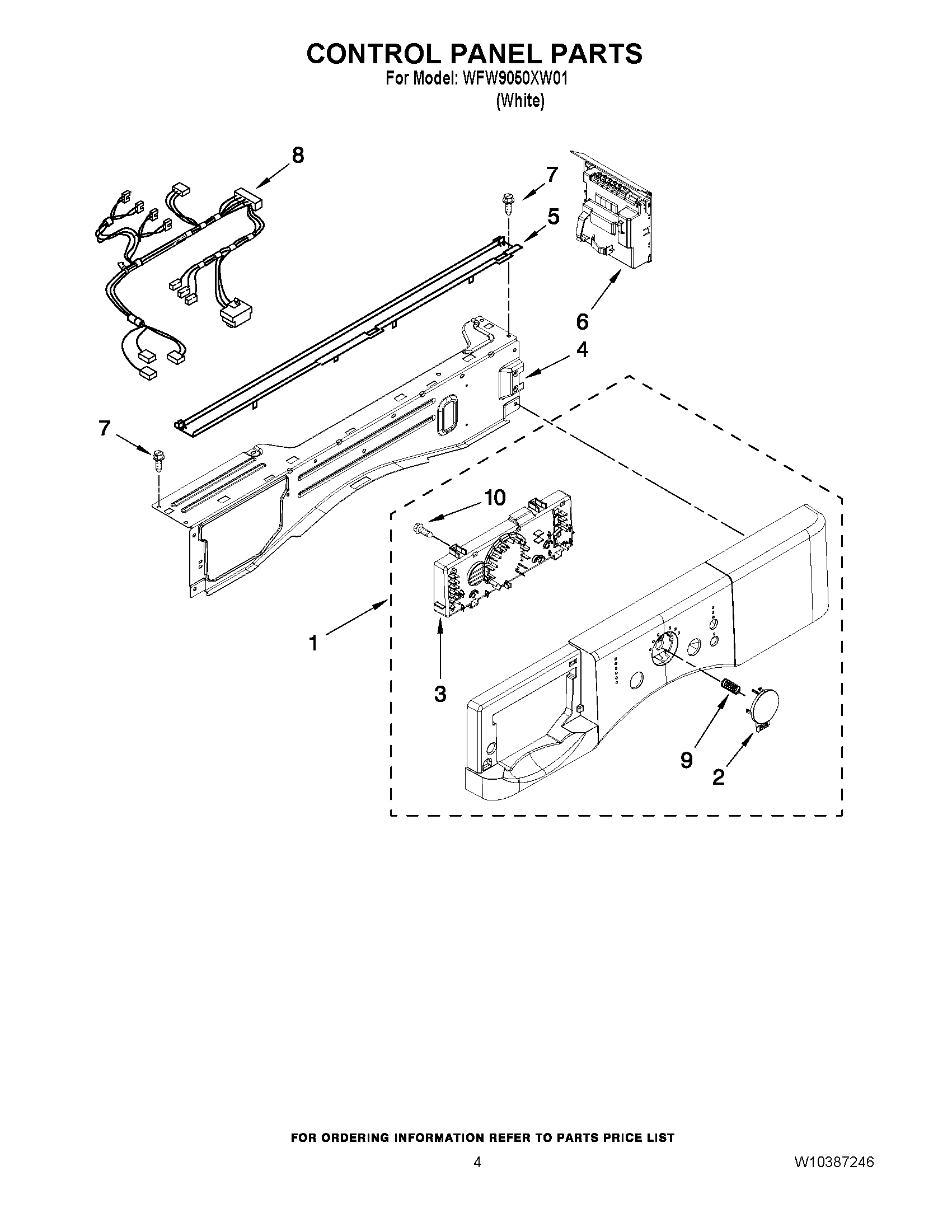 CONTROL PANEL PARTS
For Model: WFW9050XW01
(White)

8
7
5
6
4
7
10
1
3
9
2

FOR ORDERING INFORMATION REFER TO PARTS PRICE LIST

4

W10387246