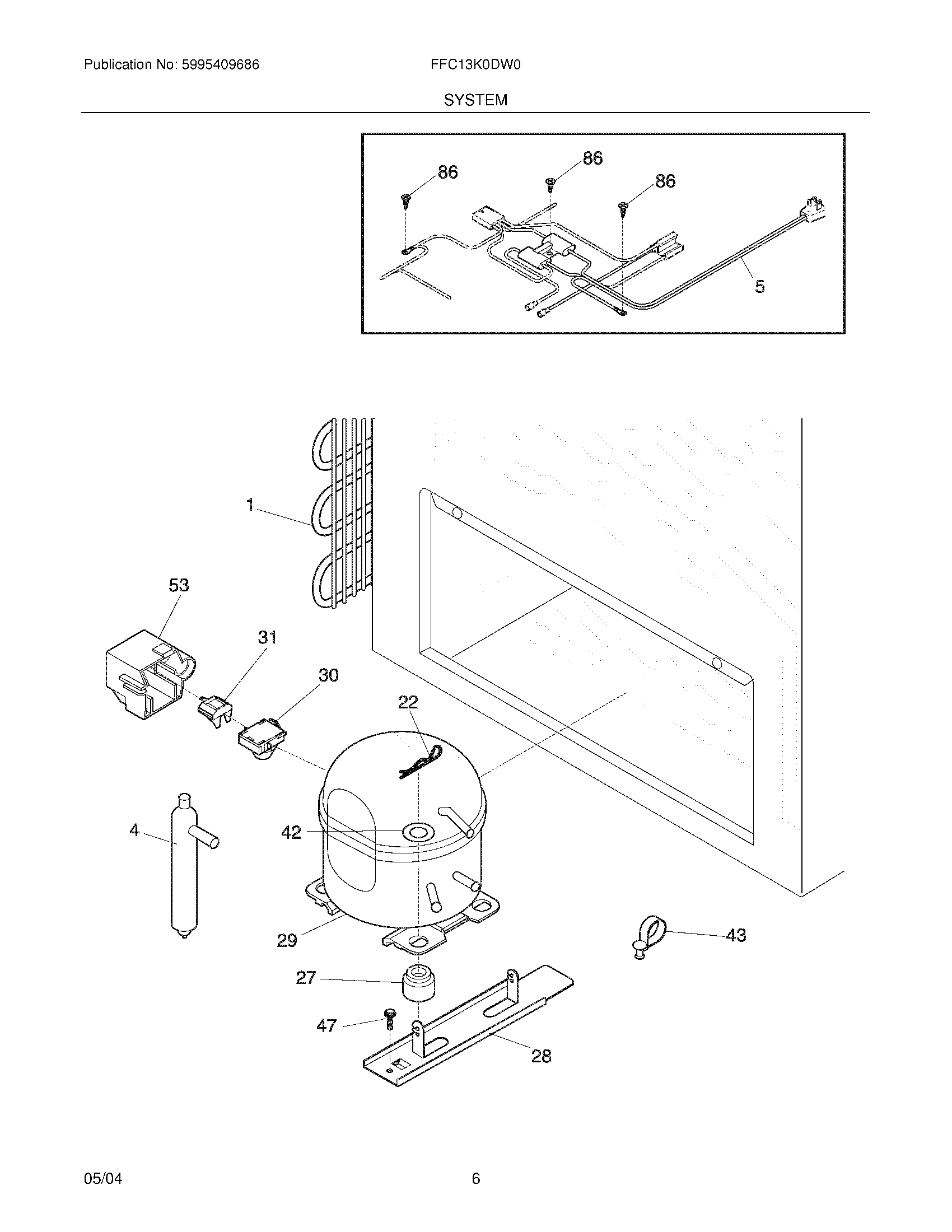 Publication No: 5995409686

FFC13K0DW0

SYSTEM

86
86
86
5

1
53
31
30
22
4
42
29
43
27
47
28

05/04

6