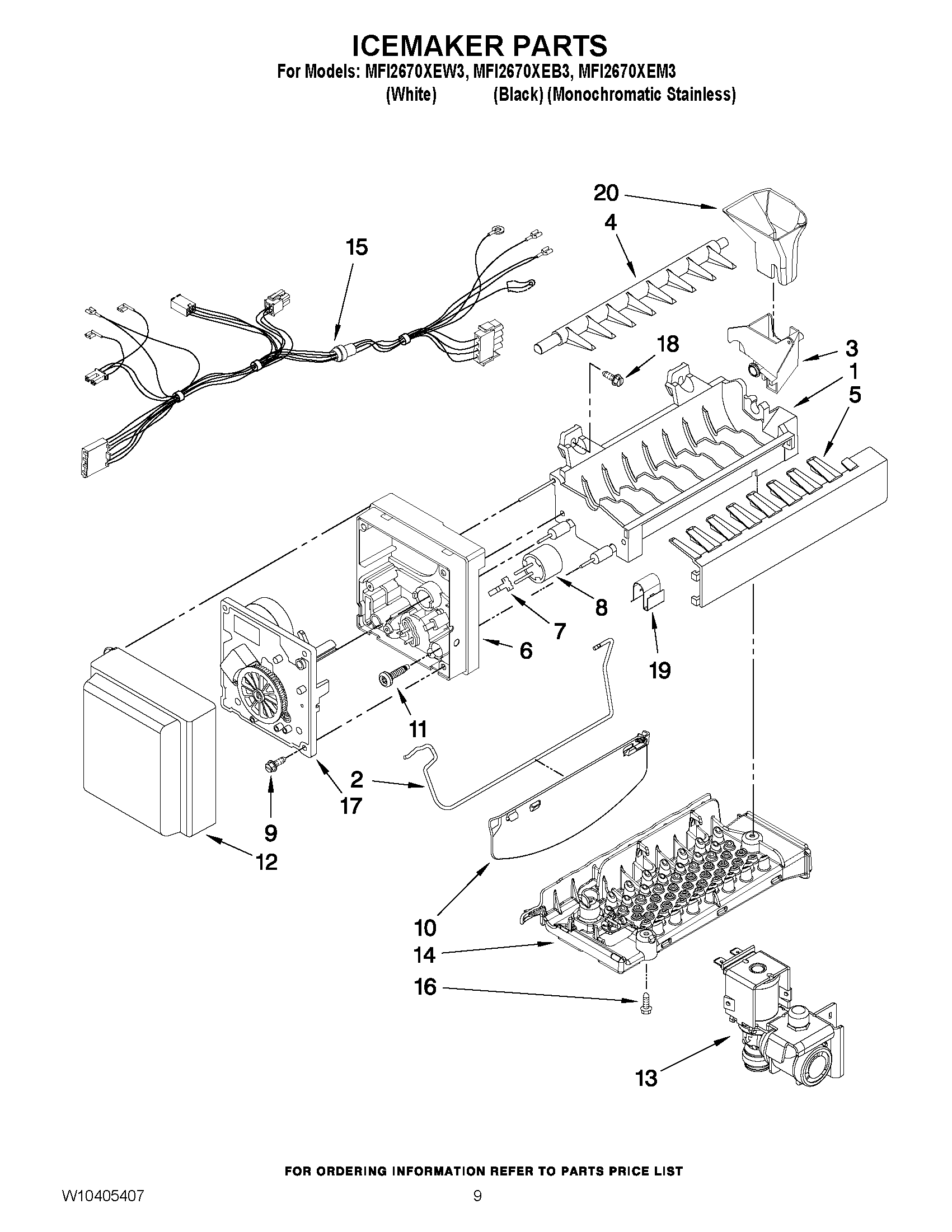 ICEMAKER PARTS
For Models: MFI2670XEW3, MFI2670XEB3, MFI2670XEM3
(White) (Black) (Monochromatic Stainless)

20
4
15
18
3
1
5
8
7
6
19
11
2
17
9
12
10
14
16
13

FOR ORDERING INFORMATION REFER TO PARTS PRICE LIST
W10405407
9