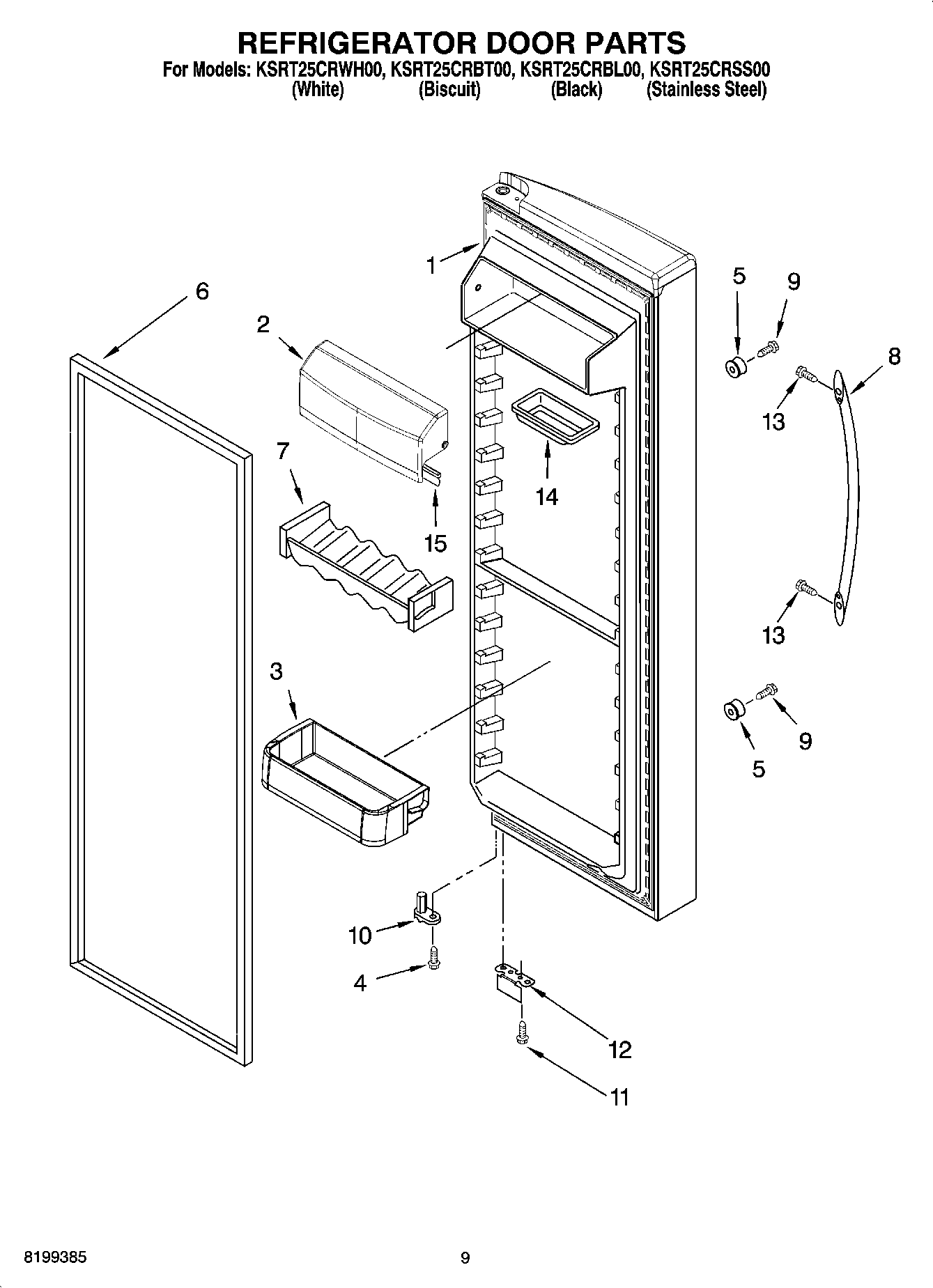 REFRIGERATOR DOOR PARTS

For Models: KSRT25CRWH00, KSRT25CRBT00, KSRT25CRBL00, KSRT25CRSS00
(White) (Biscuit) (Black) (Stainless Steel)

1
6
2
5
9
8
13
7
14
15
13
3
9
5
10
4
12
11

8199385

9