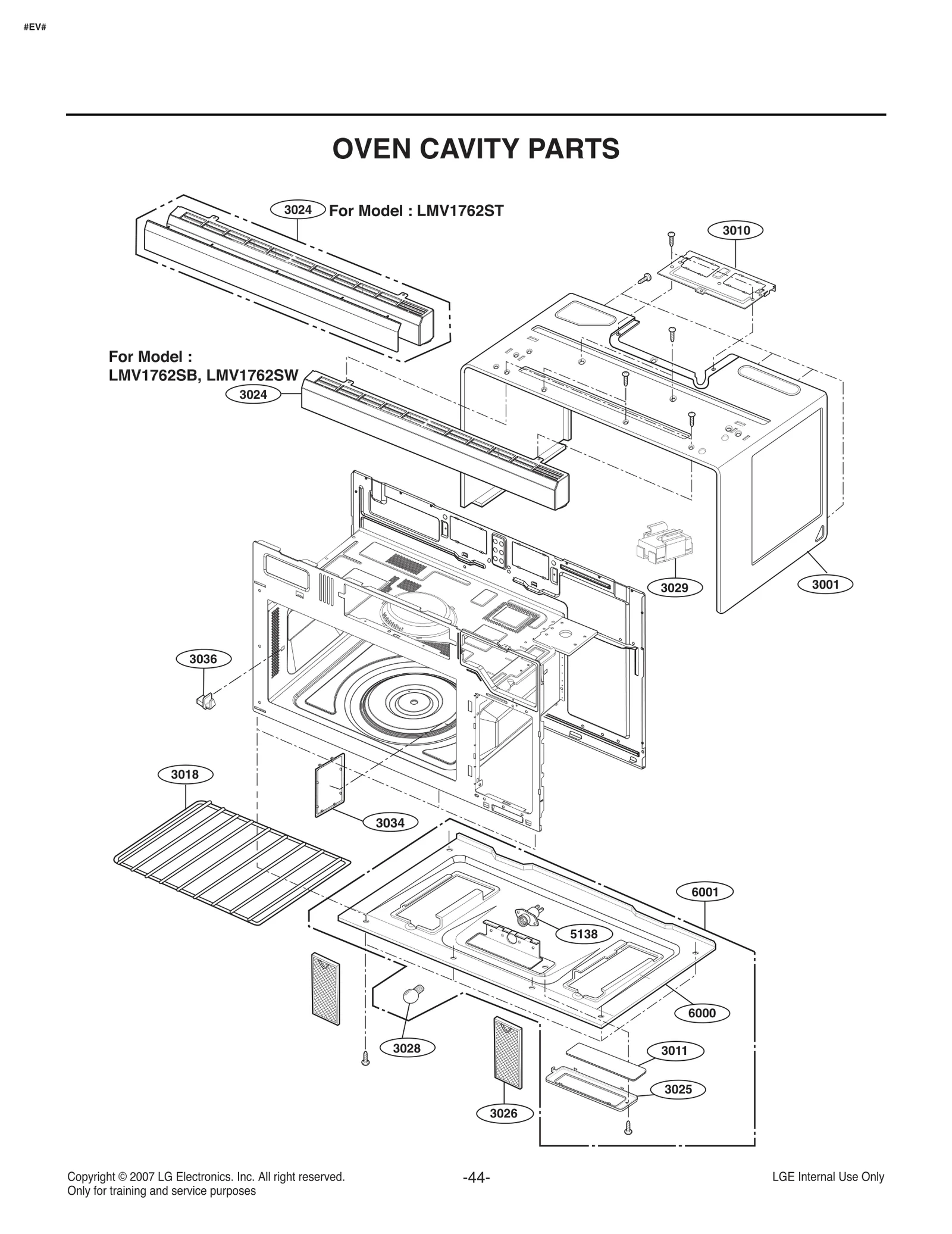 #EV#

OVEN CAVITY PARTS

3024 For Model : LMV1762ST

3010

For Model : LMV1762SB, LMV1762SW

3024

3029

3001

3036

3018

3034

6001

5138

6000

3028

3011

3025

3026

Copyright © 2007 LG Electronics. Inc. All right reserved.
Only for training and service purposes

-44-

LGE Internal Use Only