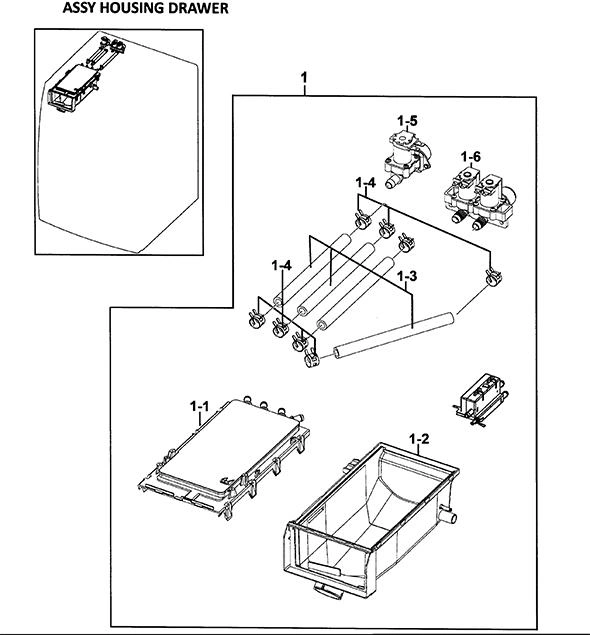 ASSY HOUSING DRAWER

1

1-5

1-6

1-4

1-4

1-3

1-1

1-2