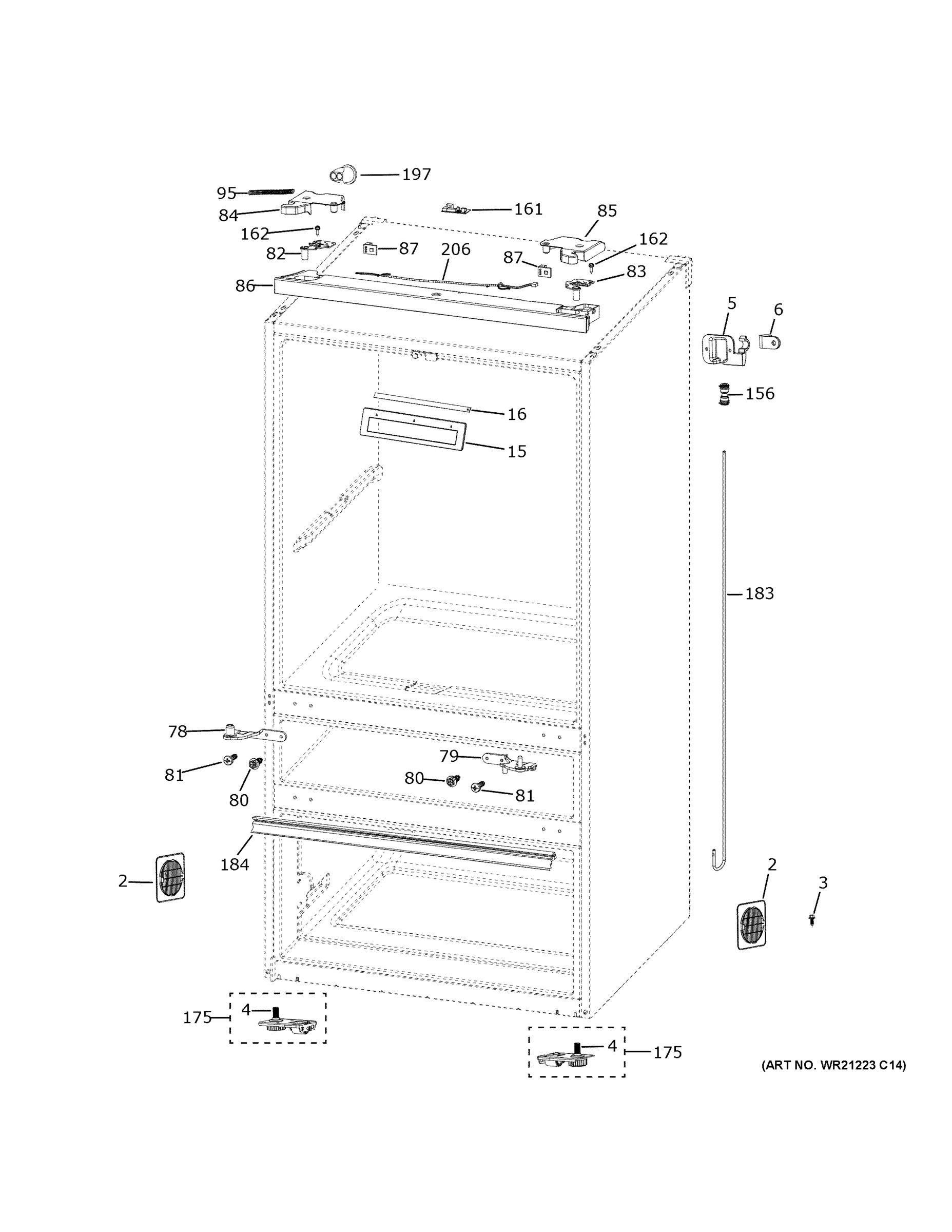 197
95
84
161
85
162
162
82
87
206
87
83
86
5
6
156
16
15
183
78
79
81
80
80
81
184
2
2
3
175
4
4
175
(ART NO. WR21223 C14)